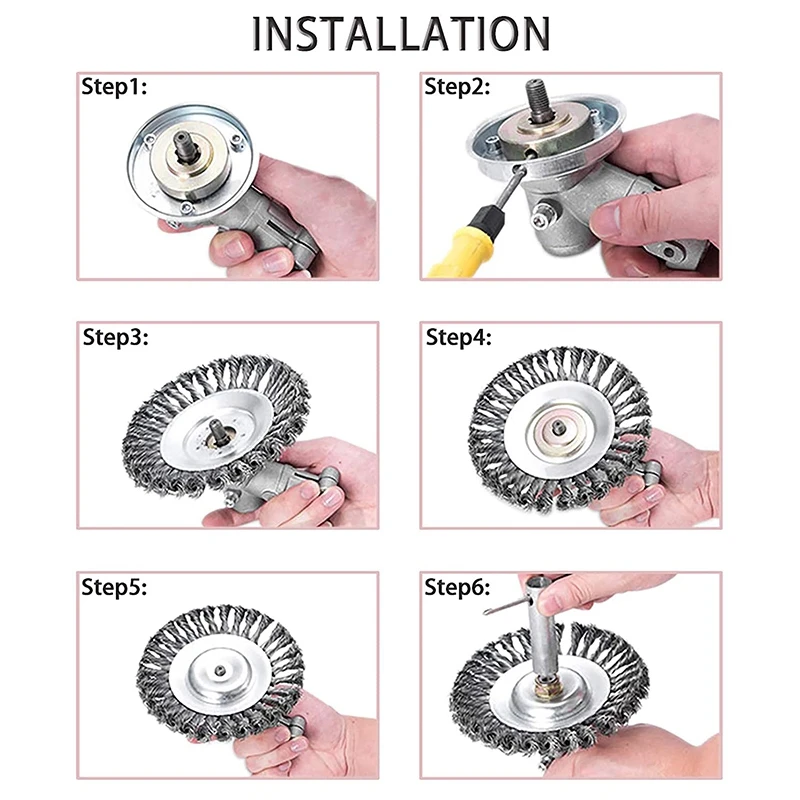 INSTALLATION

Step1:

Step2:

Step3:

Step4:

Step5:

Step6: