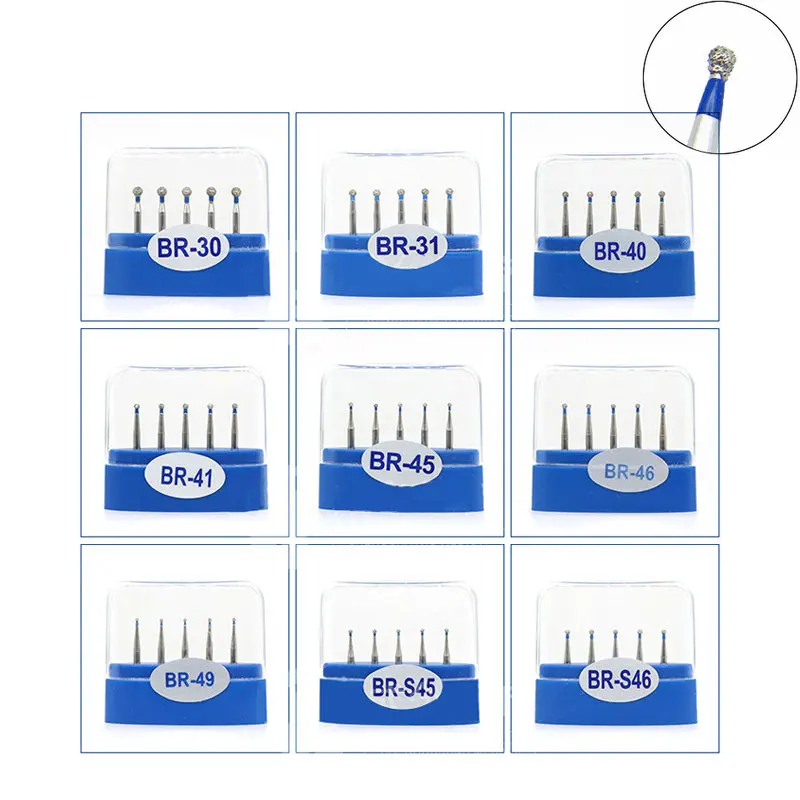 BR-30
BR-31
BR-40
BR-41
BR-45
BR-46
BR-49
BR-S45
BR-S46