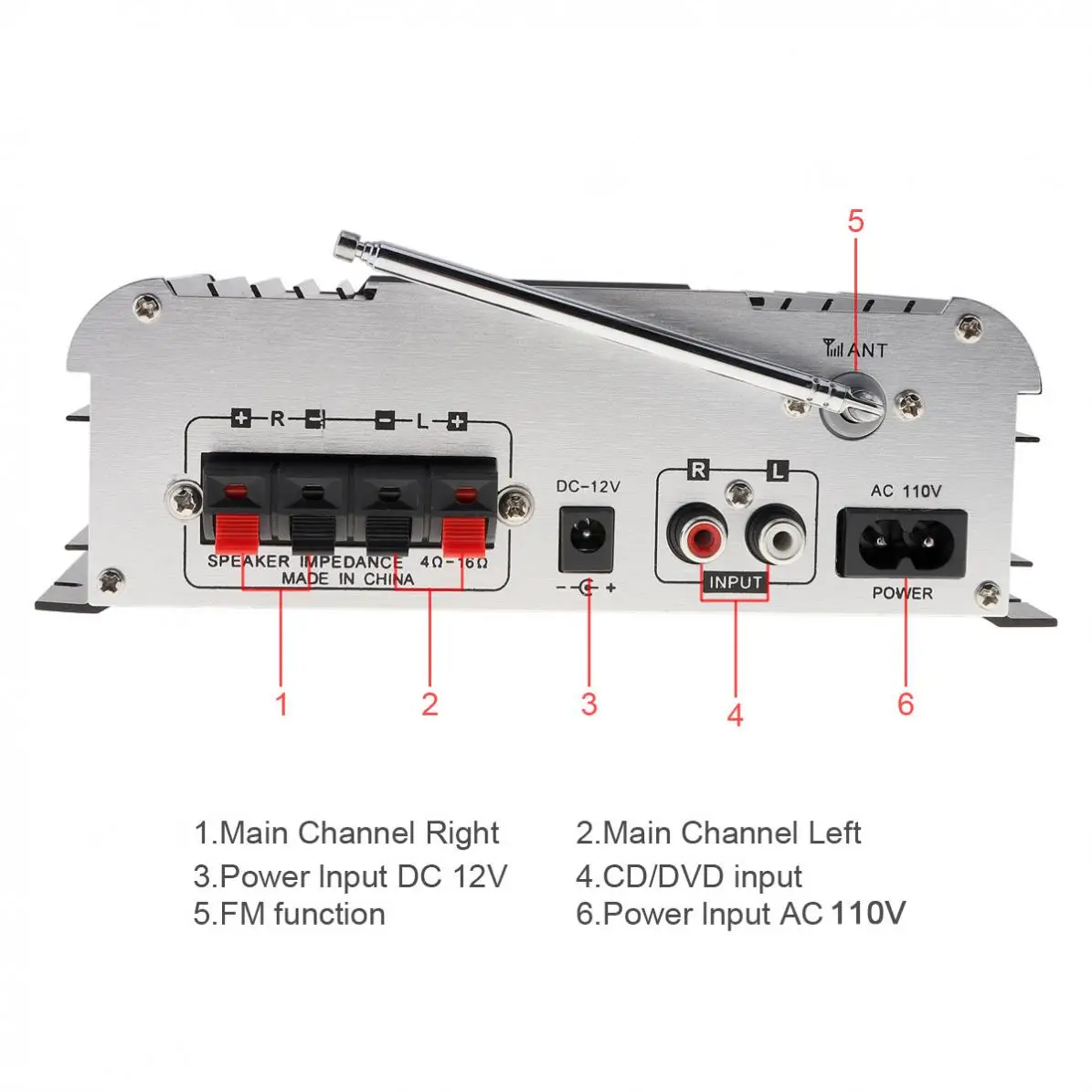 5

ANT

+ R − − L +

SPEAKER IMPEDANCE 4Ω-16Ω
MADE IN CHINA

DC-12V

− + 

R L

INPUT

AC 110V

POWER

1 2 3 4 6

1.Main Channel Right
2.Main Channel Left
3.Power Input DC 12V
4.CD/DVD input
5.FM function
6.Power Input AC 110V