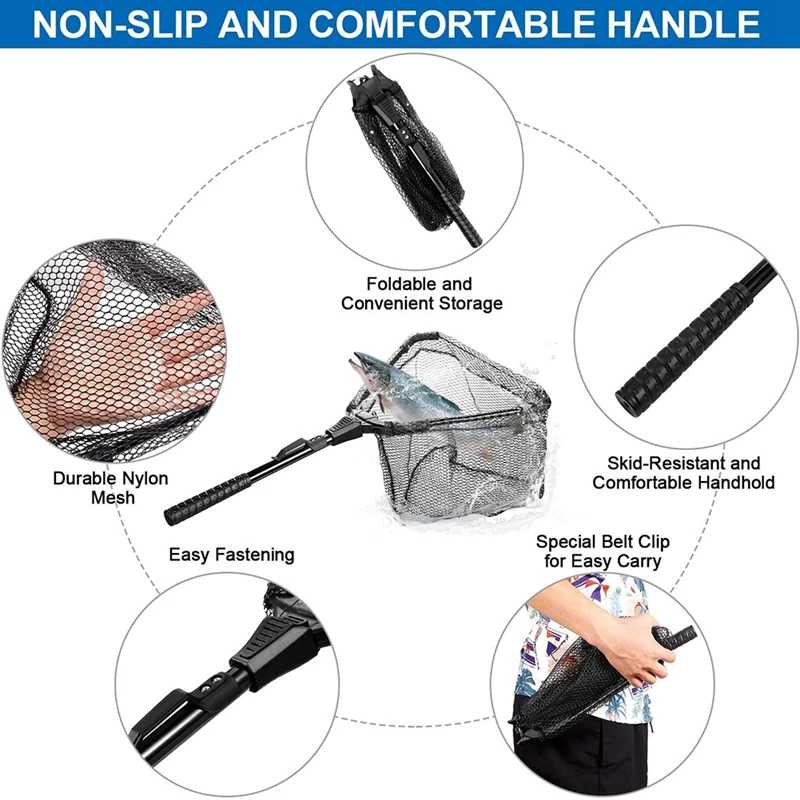 NON-SLIP AND COMFORTABLE HANDLE

Foldable and Convenient Storage

Durable Nylon Mesh

Skid-Resistant and Comfortable Handhold

Easy Fastening

Special Belt Clip for Easy Carry