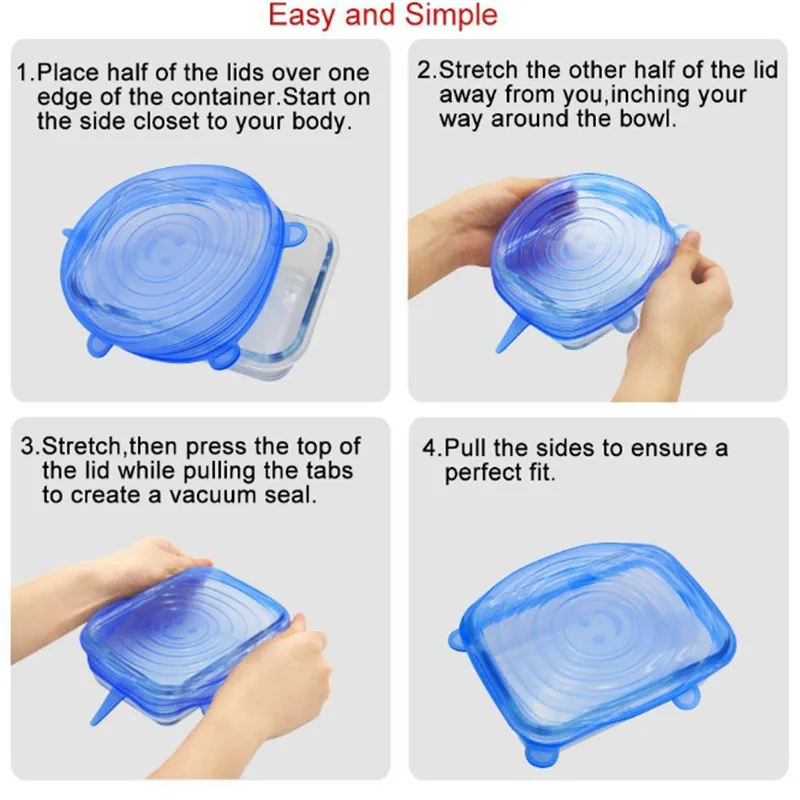 Easy and Simple

1.Place half of the lids over one edge of the container.Start on the side closet to your body.

2.Stretch the other half of the lid away from you,inching your way around the bowl.

3.Stretch,then press the top of the lid while pulling the tabs to create a vacuum seal.

4.Pull the sides to ensure a perfect fit.