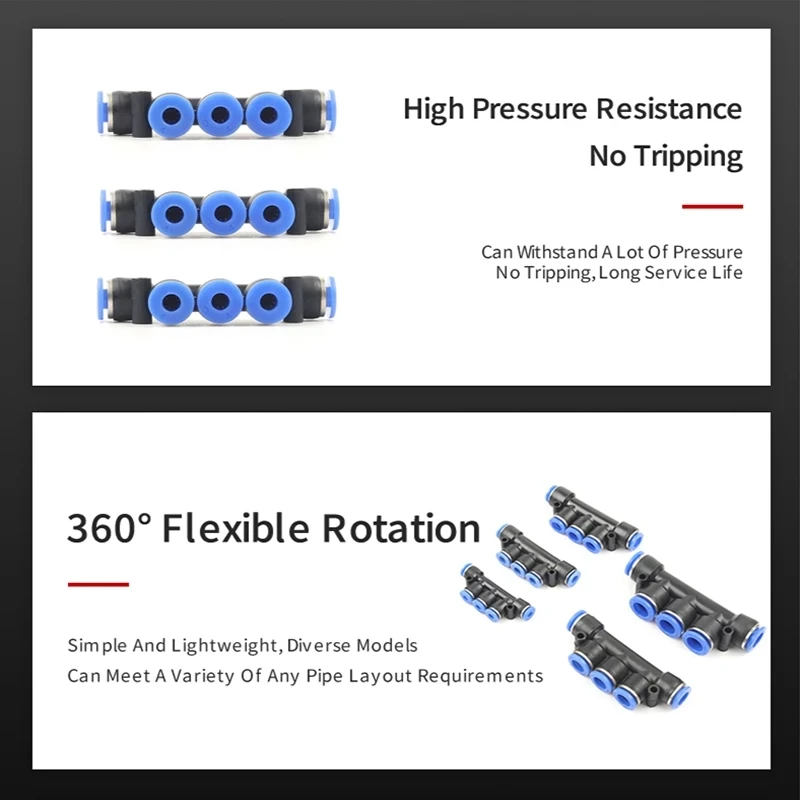 High Pressure Resistance
No Tripping

Can Withstand A Lot Of Pressure
No Tripping, Long Service Life

360° Flexible Rotation

Simple And Lightweight, Diverse Models
Can Meet A Variety Of Any Pipe Layout Requirements