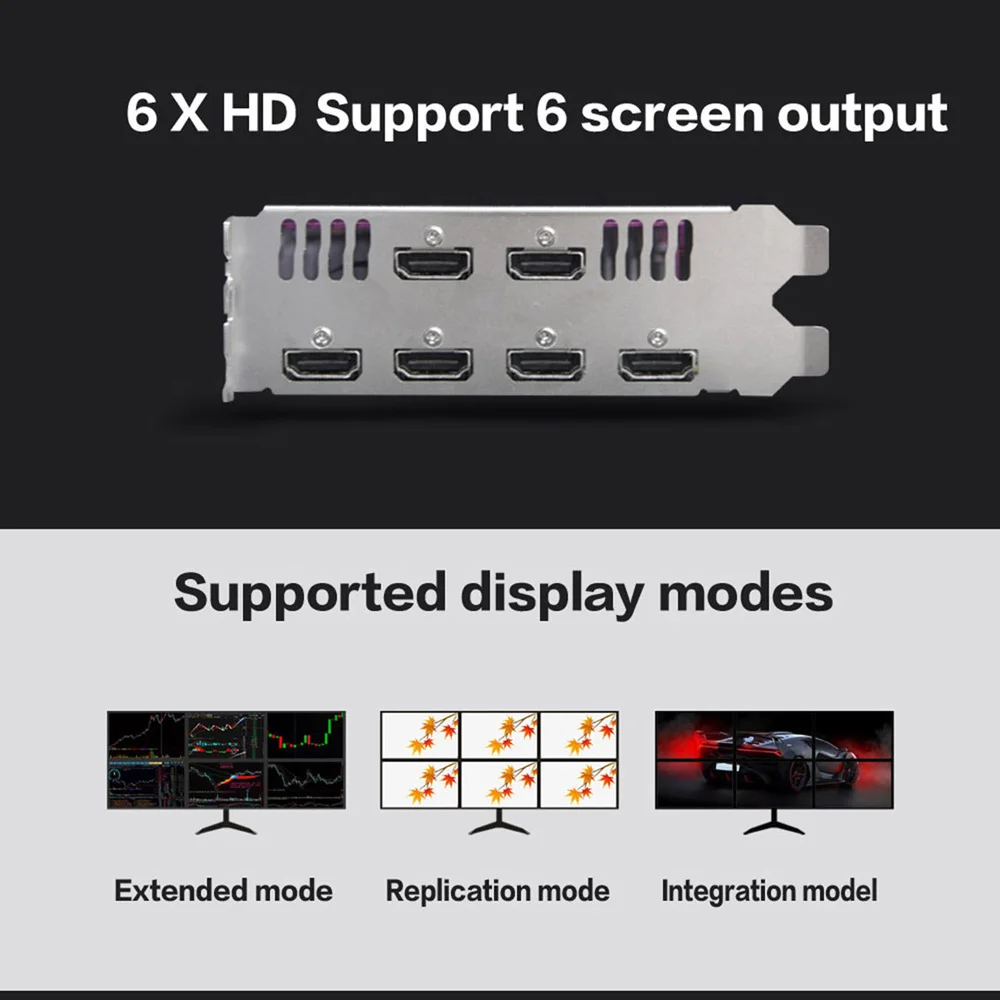 6 X HD Support 6 screen output

Supported display modes

Extended mode

Replication mode

Integration model