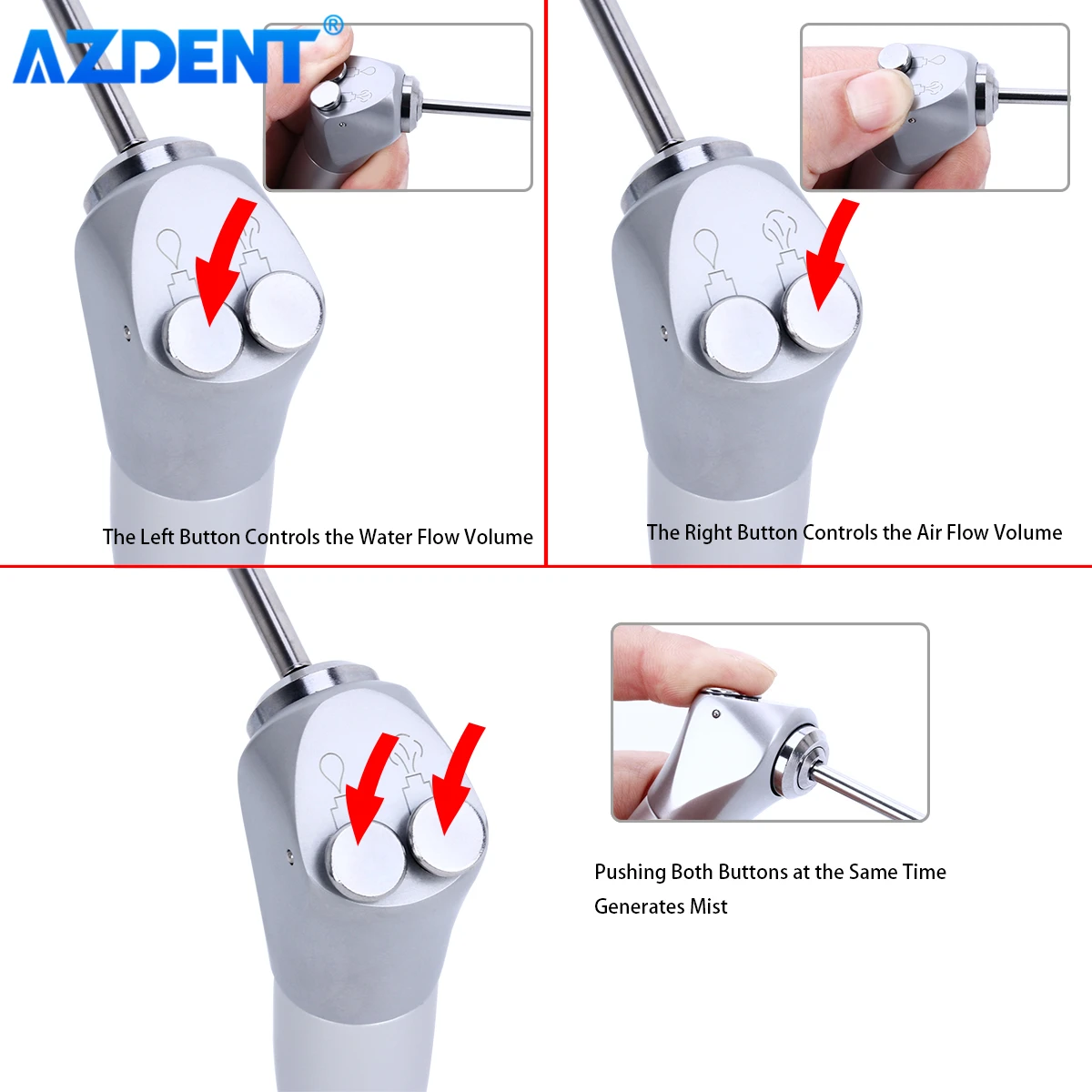 AZDENT®

The Left Button Controls the Water Flow Volume

The Right Button Controls the Air Flow Volume

Pushing Both Buttons at the Same Time Generates Mist