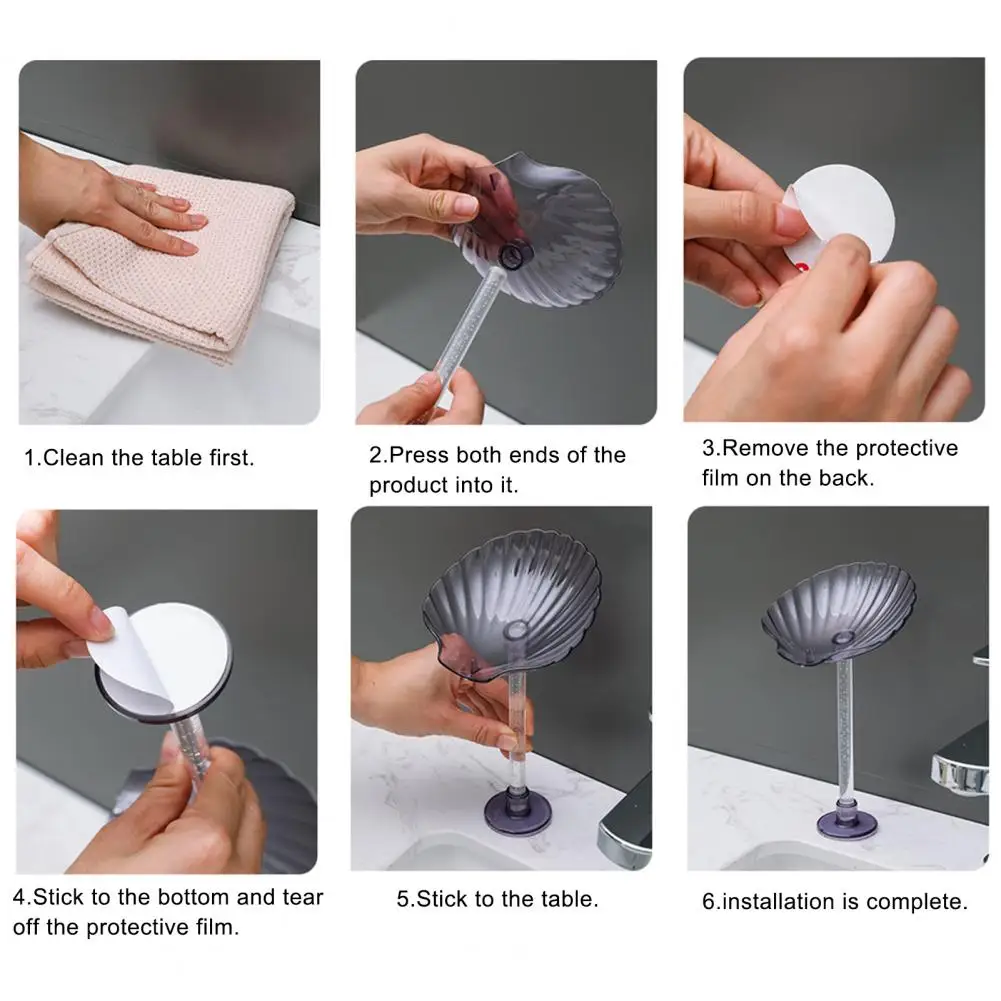 1.Clean the table first.

2.Press both ends of the product into it.

3.Remove the protective film on the back.

4.Stick to the bottom and tear off the protective film.

5.Stick to the table.

6.installation is complete.