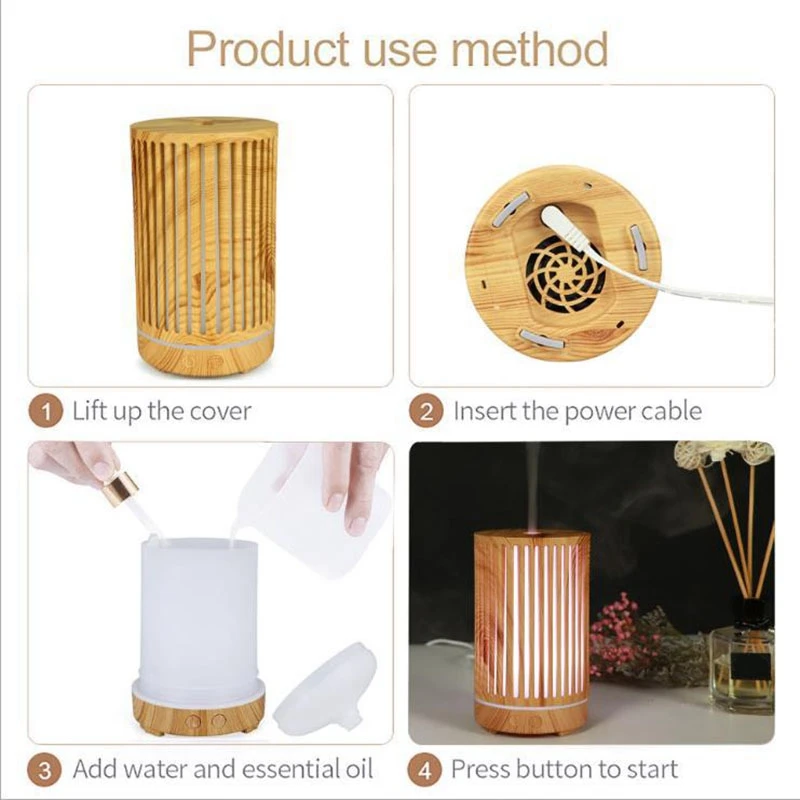 Product use method

1 Lift up the cover

2 Insert the power cable

3 Add water and essential oil

4 Press button to start