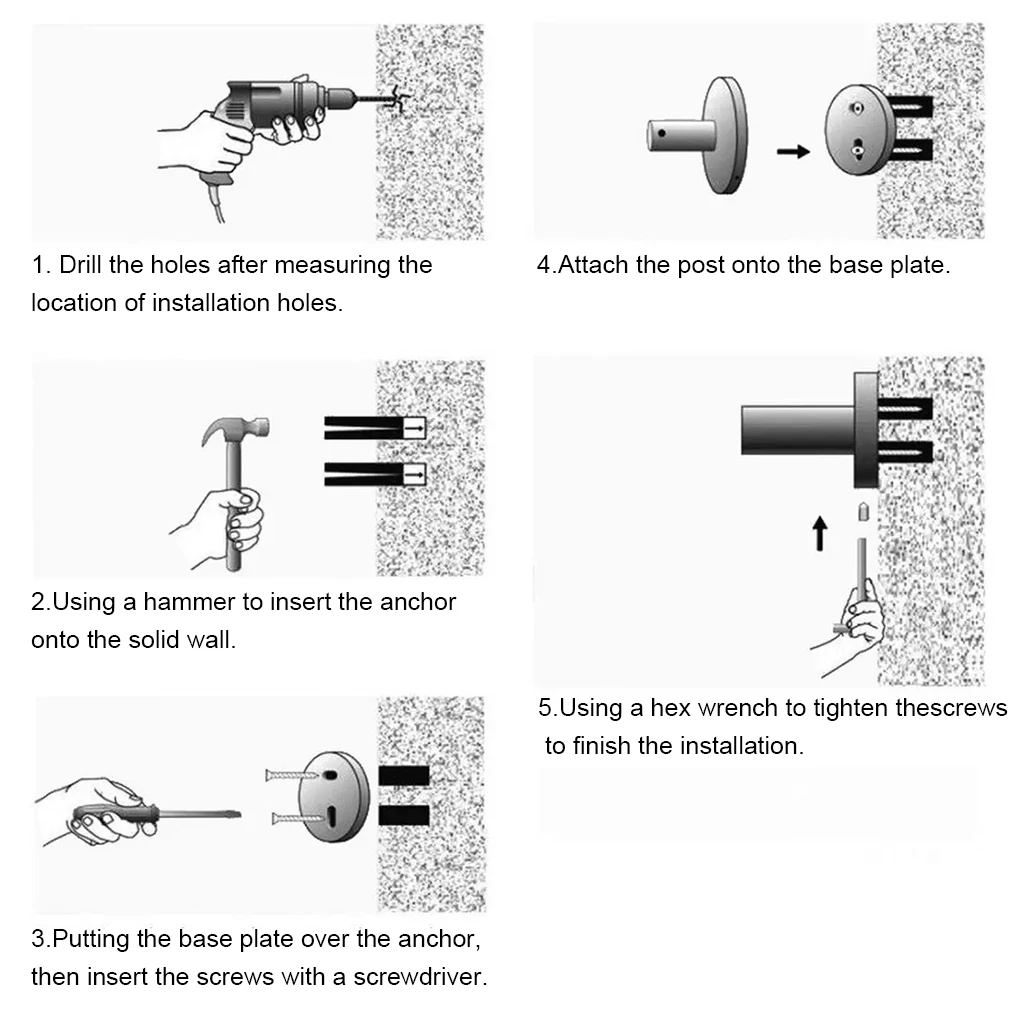 1. Drill the holes after measuring the location of installation holes.

2.Using a hammer to insert the anchor onto the solid wall.

3.Putting the base plate over the anchor, then insert the screws with a screwdriver.

4.Attach the post onto the base plate.

5.Using a hex wrench to tighten thescrews to finish the installation.