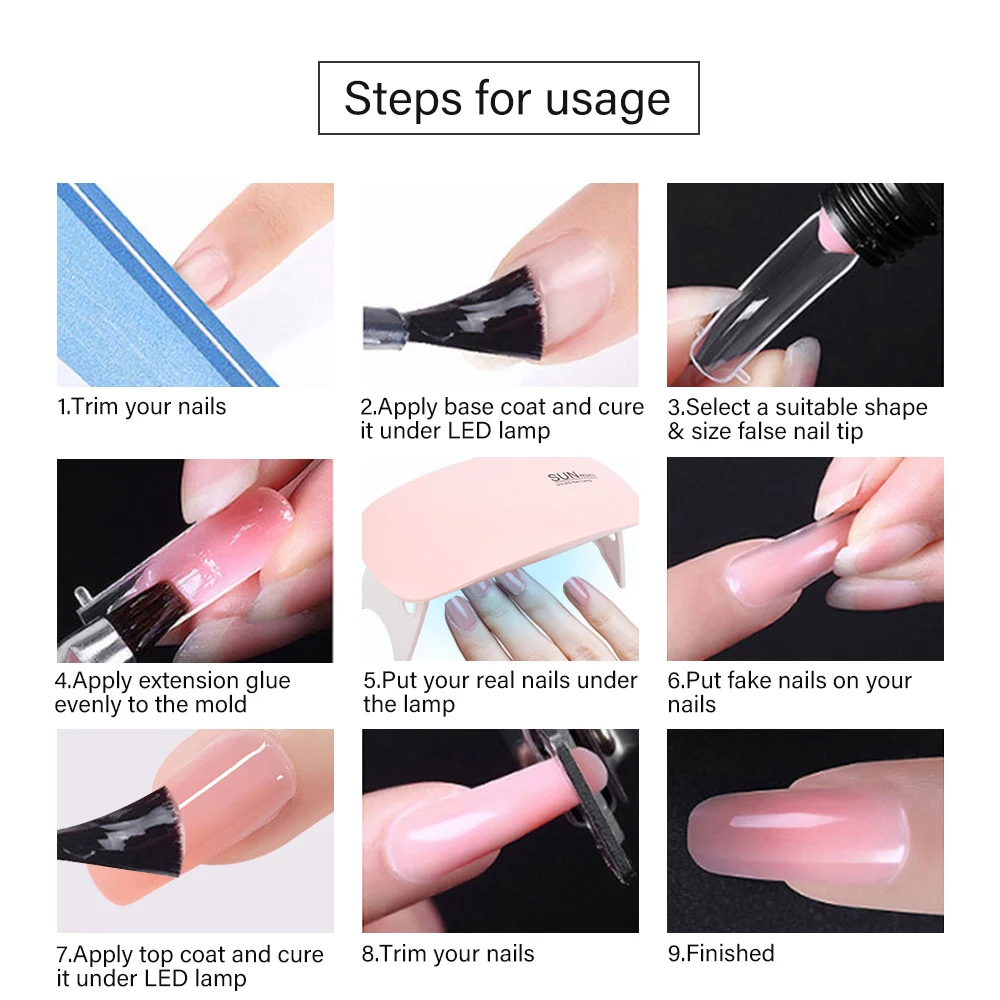 Steps for usage

1.Trim your nails

2.Apply base coat and cure it under LED lamp

3.Select a suitable shape & size false nail tip

4.Apply extension glue evenly to the mold

SUN mini

5.Put your real nails under the lamp

6.Put fake nails on your nails

7.Apply top coat and cure it under LED lamp

8.Trim your nails

9.Finished