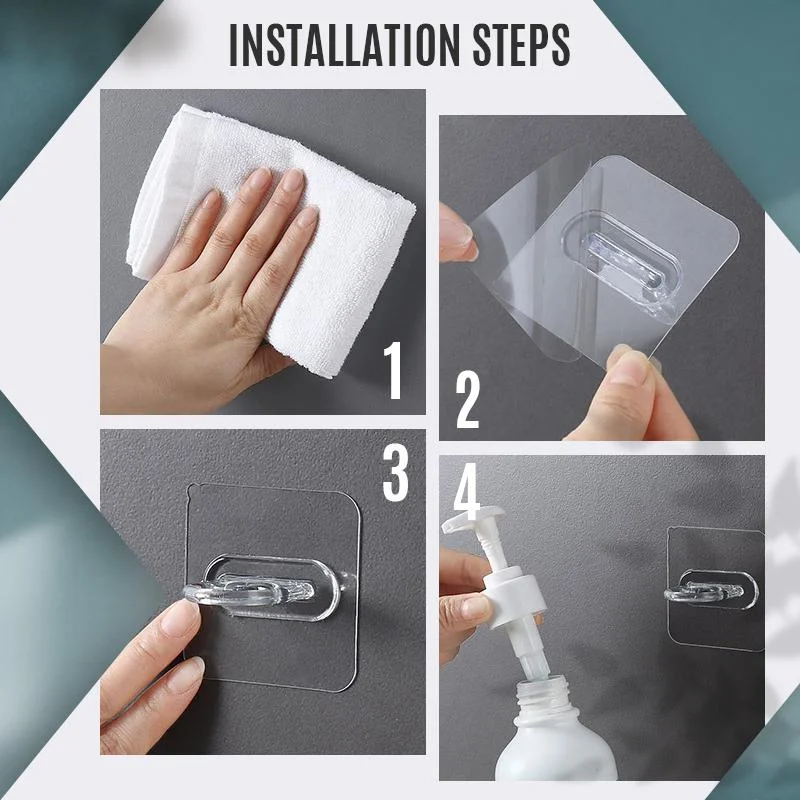 INSTALLATION STEPS

1

2

3

4