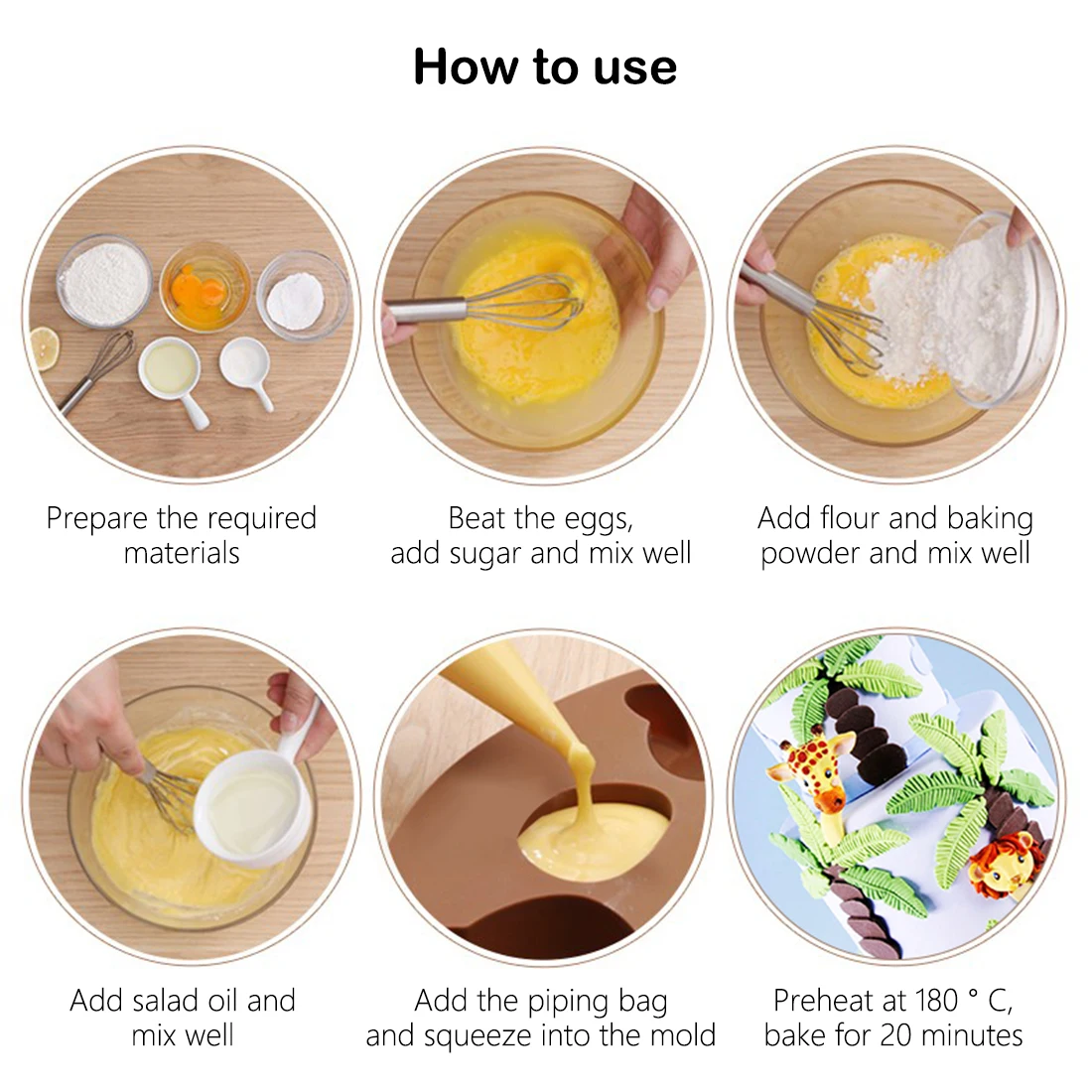 How to use

Prepare the required materials

Beat the eggs, add sugar and mix well

Add flour and baking powder and mix well

Add salad oil and mix well

Add the piping bag and squeeze into the mold

Preheat at 180 ° C, bake for 20 minutes