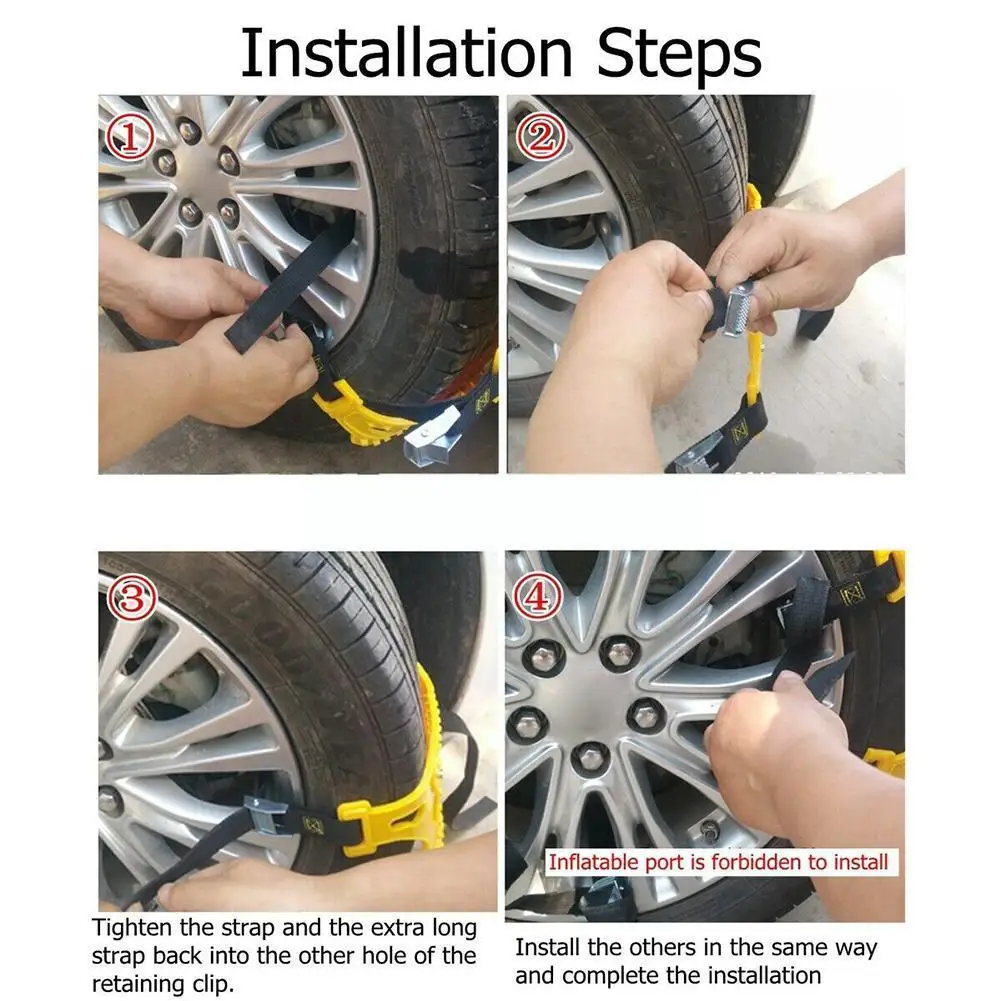 Installation Steps

①

②

③

④

Inflatable port is forbidden to install

Tighten the strap and the extra long strap back into the other hole of the retaining clip.

Install the others in the same way and complete the installation