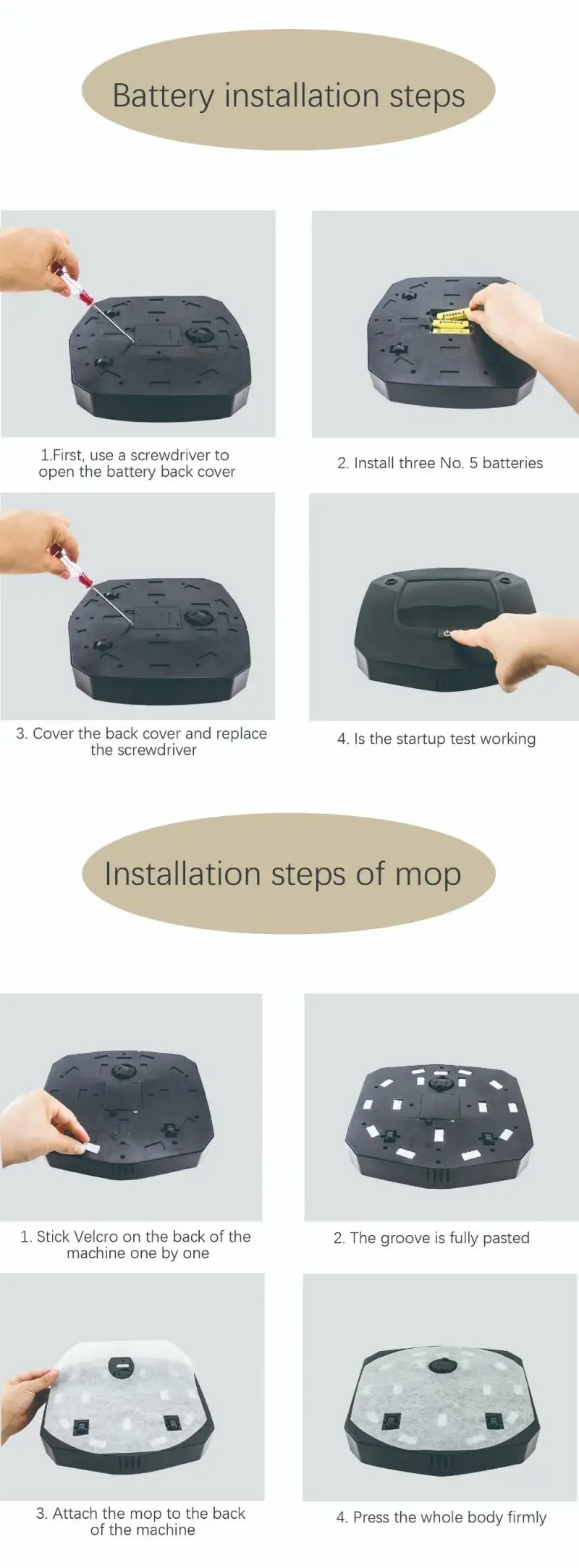 Battery installation steps

1.First, use a screwdriver to open the battery back cover

2. Install three No. 5 batteries

3. Cover the back cover and replace the screwdriver

4. Is the startup test working

Installation steps of mop

1. Stick Velcro on the back of the machine one by one

2. The groove is fully pasted

3. Attach the mop to the back of the machine

4. Press the whole body firmly