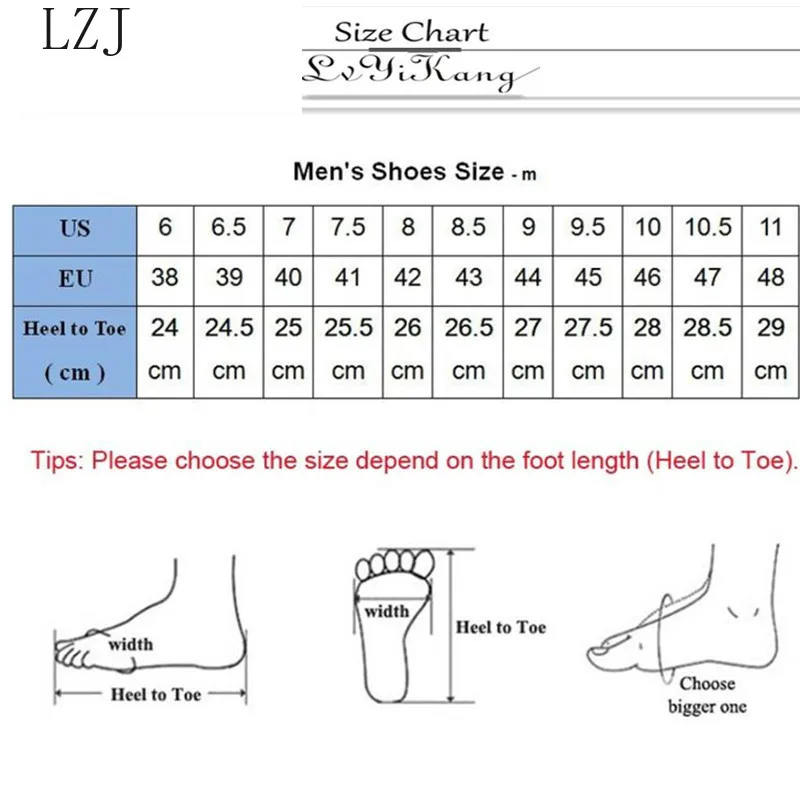 LZJ

Size Chart
LvYiKang

Men's Shoes Size - m

| US | 6 | 6.5 | 7 | 7.5 | 8 | 8.5 | 9 | 9.5 | 10 | 10.5 | 11 |
|---|---|---|---|---|---|---|---|---|---|---|---|
| EU | 38 | 39 | 40 | 41 | 42 | 43 | 44 | 45 | 46 | 47 | 48 |
| Heel to Toe ( cm ) | 24 cm | 24.5 cm | 25 cm | 25.5 cm | 26 cm | 26.5 cm | 27 cm | 27.5 cm | 28 cm | 28.5 cm | 29 cm |

Tips: Please choose the size depend on the foot length (Heel to Toe).

width
Heel to Toe

width
Heel to Toe

Choose bigger one