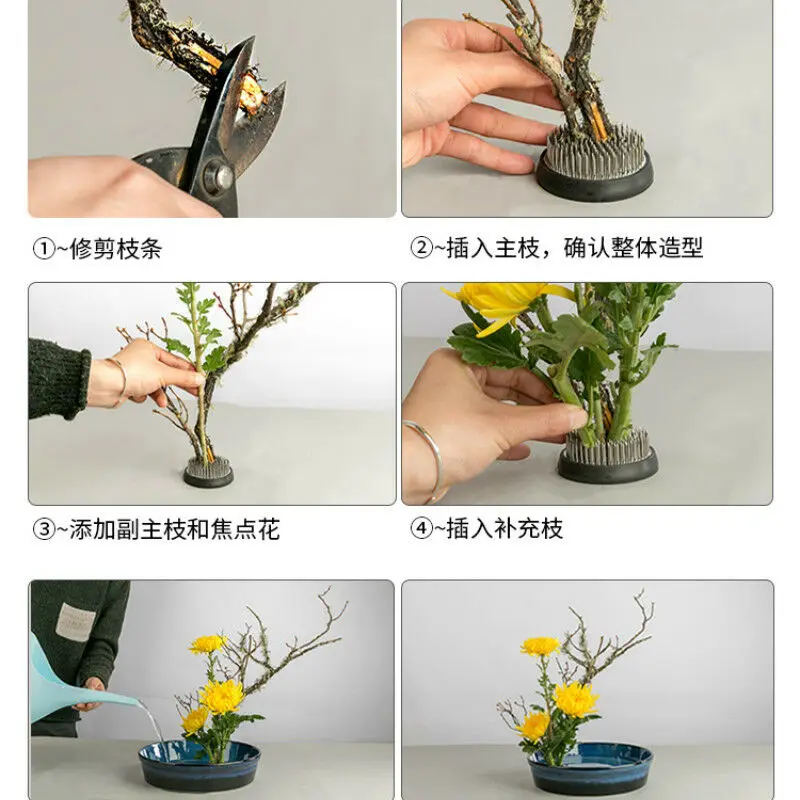 ①~修剪枝条

②~插入主枝，确认整体造型

③~添加副主枝和焦点花

④~插入补充枝