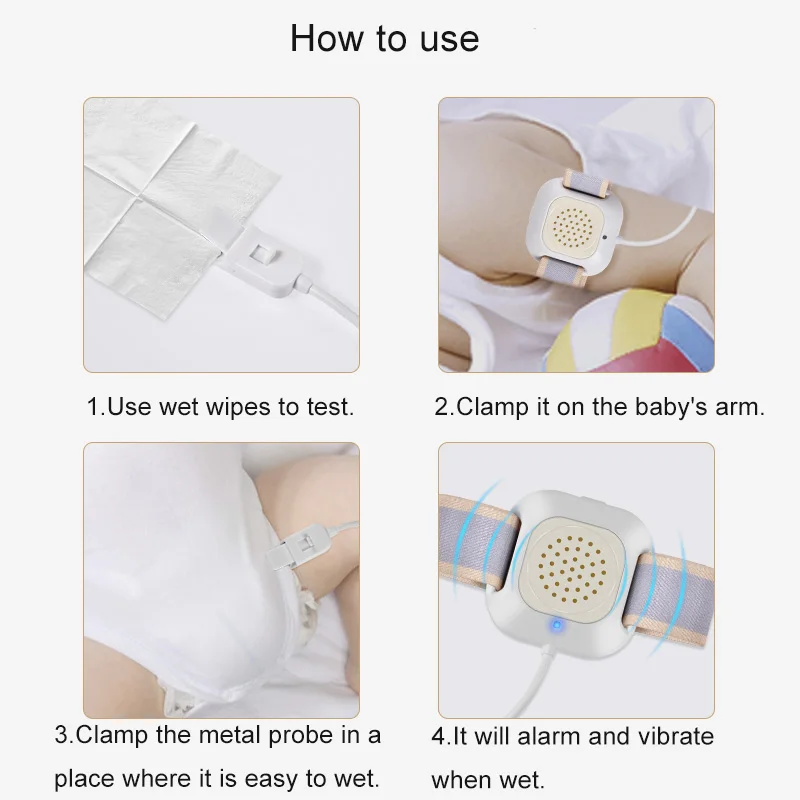 How to use

1.Use wet wipes to test.

2.Clamp it on the baby's arm.

3.Clamp the metal probe in a place where it is easy to wet.

4.It will alarm and vibrate when wet.