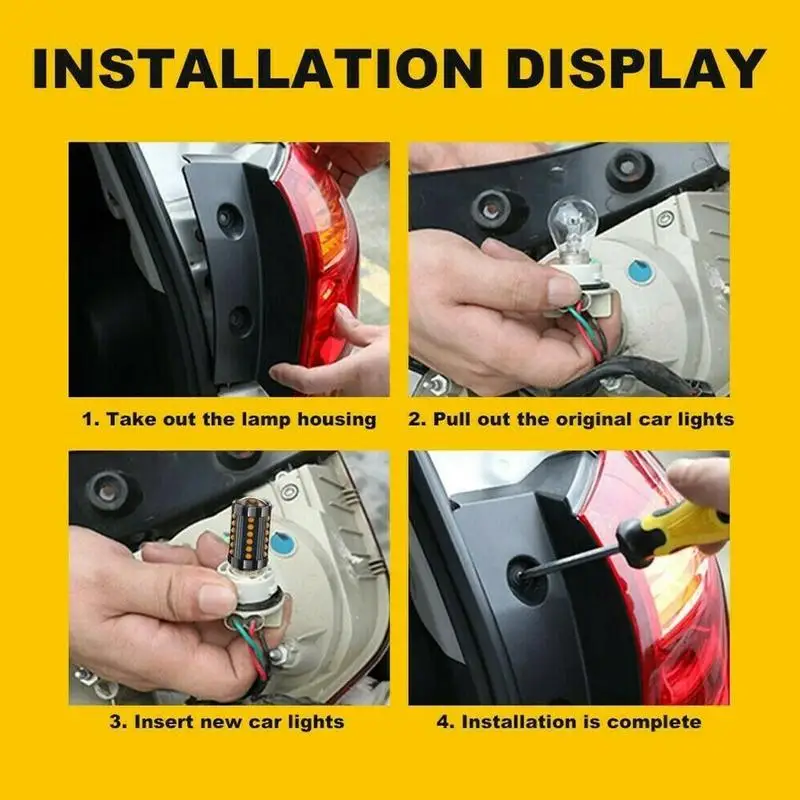 INSTALLATION DISPLAY

1. Take out the lamp housing

2. Pull out the original car lights

3. Insert new car lights

4. Installation is complete