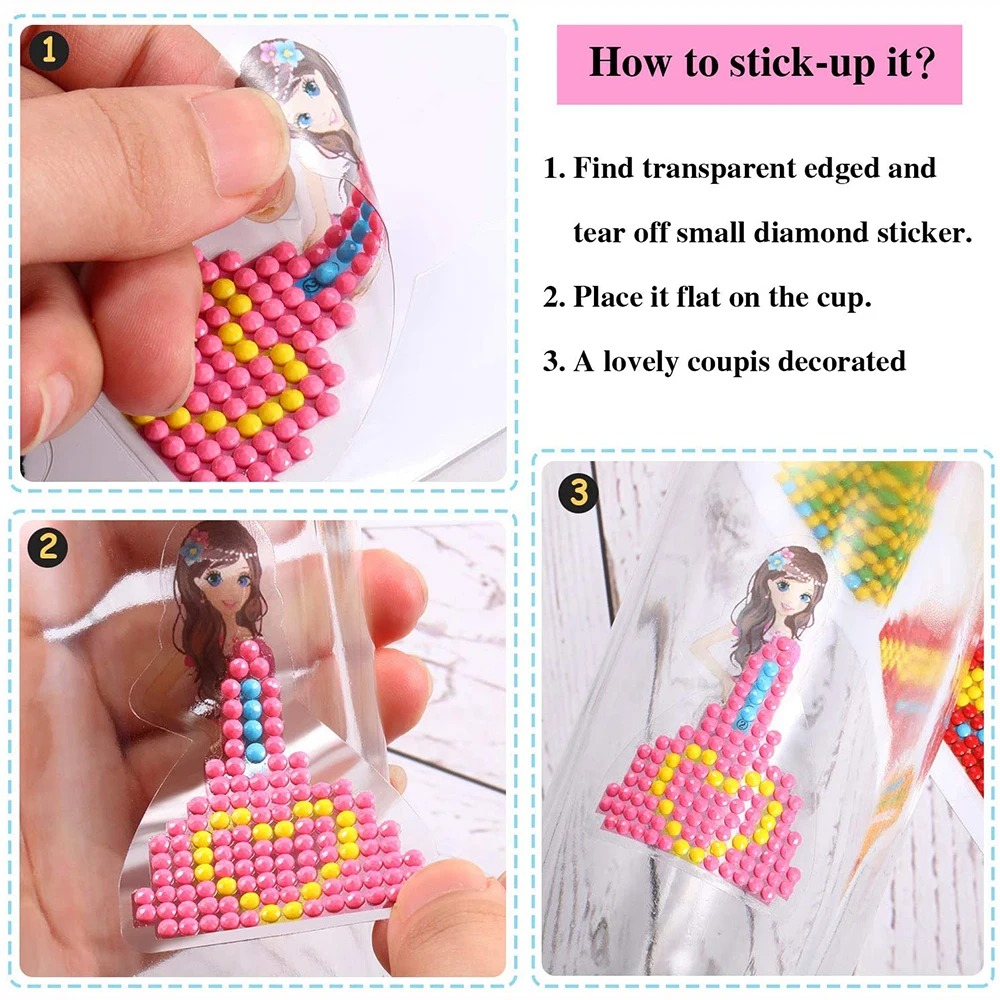 1

How to stick-up it?

1. Find transparent edged and tear off small diamond sticker.

2. Place it flat on the cup.

3. A lovely coupis decorated

2

3