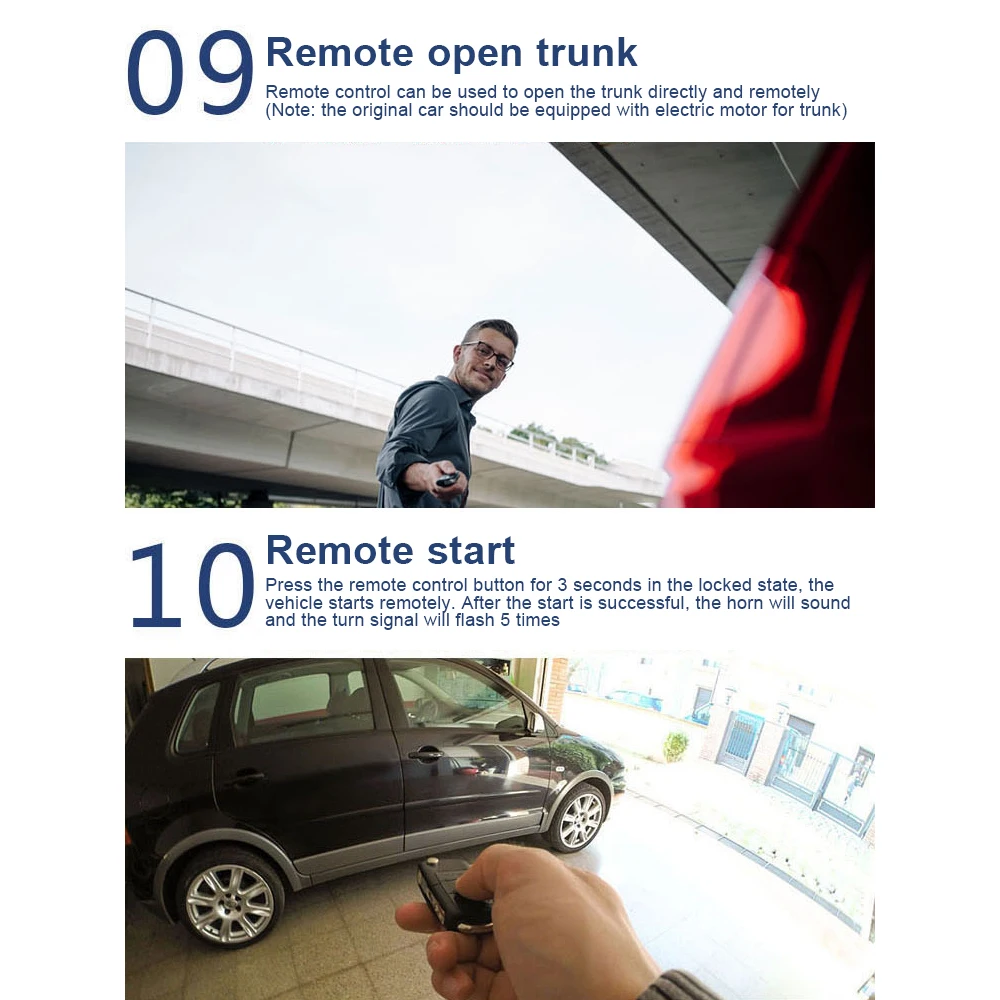 09 Remote open trunk

Remote control can be used to open the trunk directly and remotely (Note: the original car should be equipped with electric motor for trunk)

10 Remote start

Press the remote control button for 3 seconds in the locked state, the vehicle starts remotely. After the start is successful, the horn will sound and the turn signal will flash 5 times