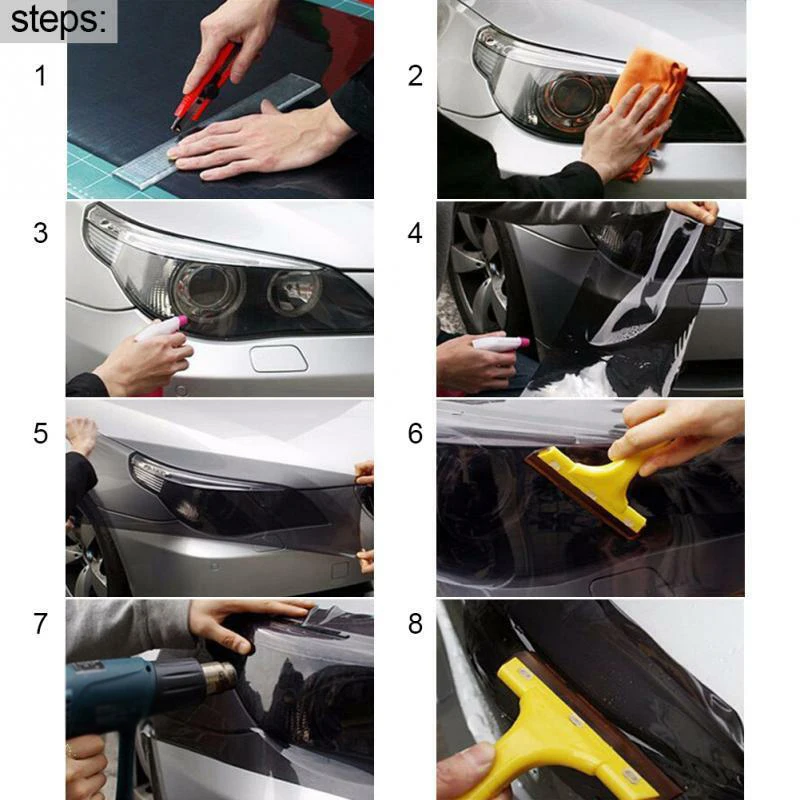 steps:

1

2

3

4

5

6

7

8