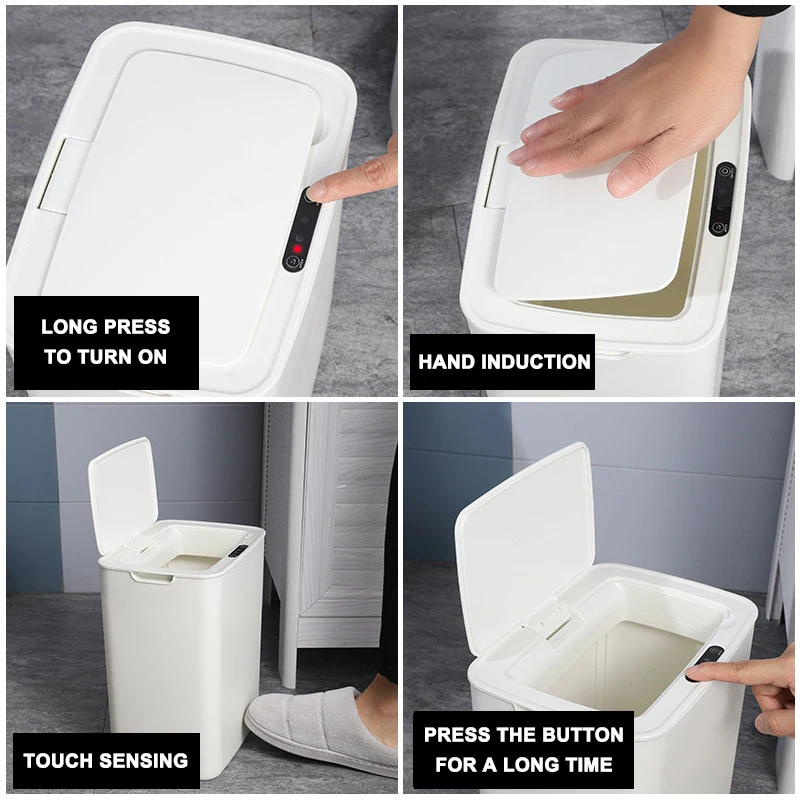 LONG PRESS TO TURN ON

HAND INDUCTION

TOUCH SENSING

PRESS THE BUTTON FOR A LONG TIME