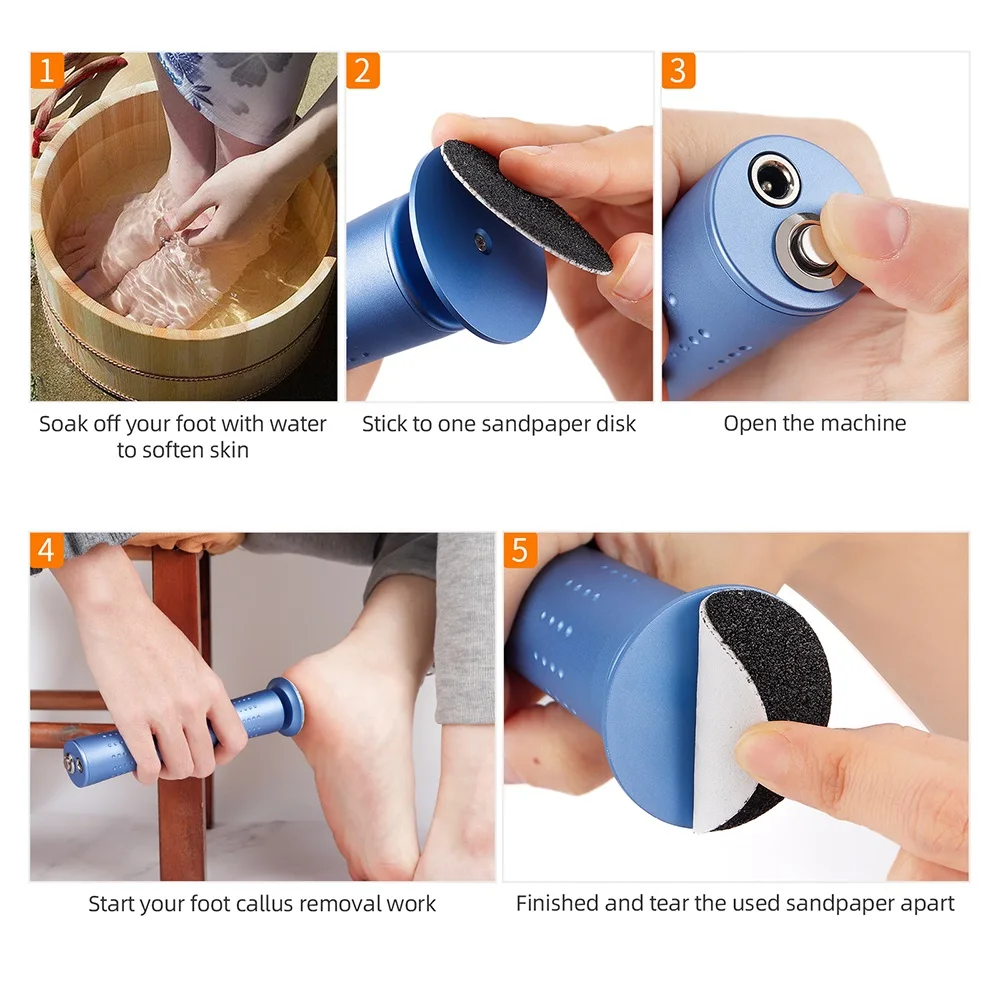 1
Soak off your foot with water to soften skin

2
Stick to one sandpaper disk

3
Open the machine

4
Start your foot callus removal work

5
Finished and tear the used sandpaper apart