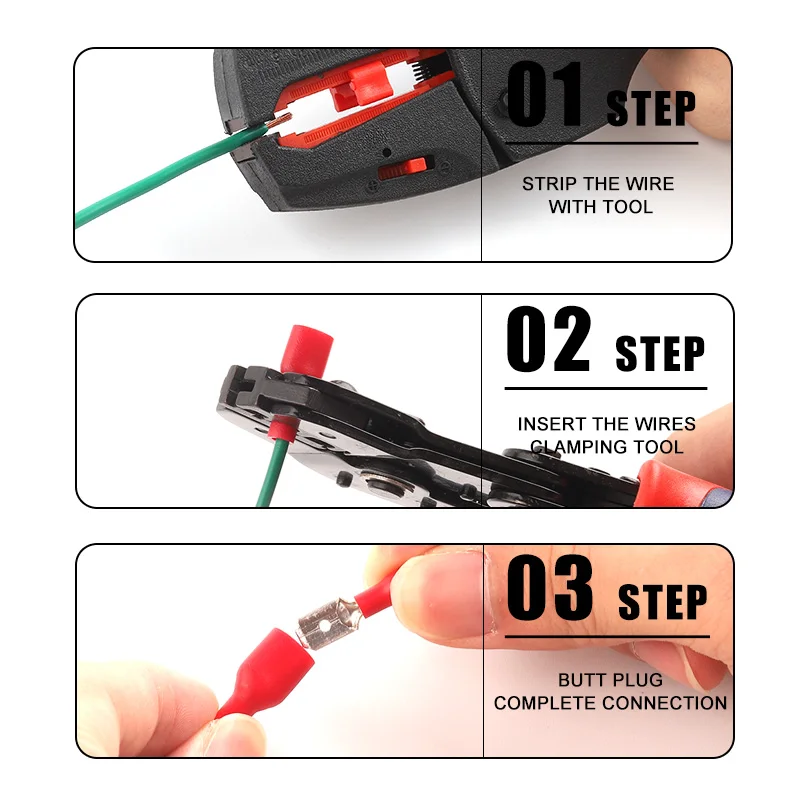 01 STEP

STRIP THE WIRE WITH TOOL

02 STEP

INSERT THE WIRES CLAMPING TOOL

03 STEP

BUTT PLUG COMPLETE CONNECTION