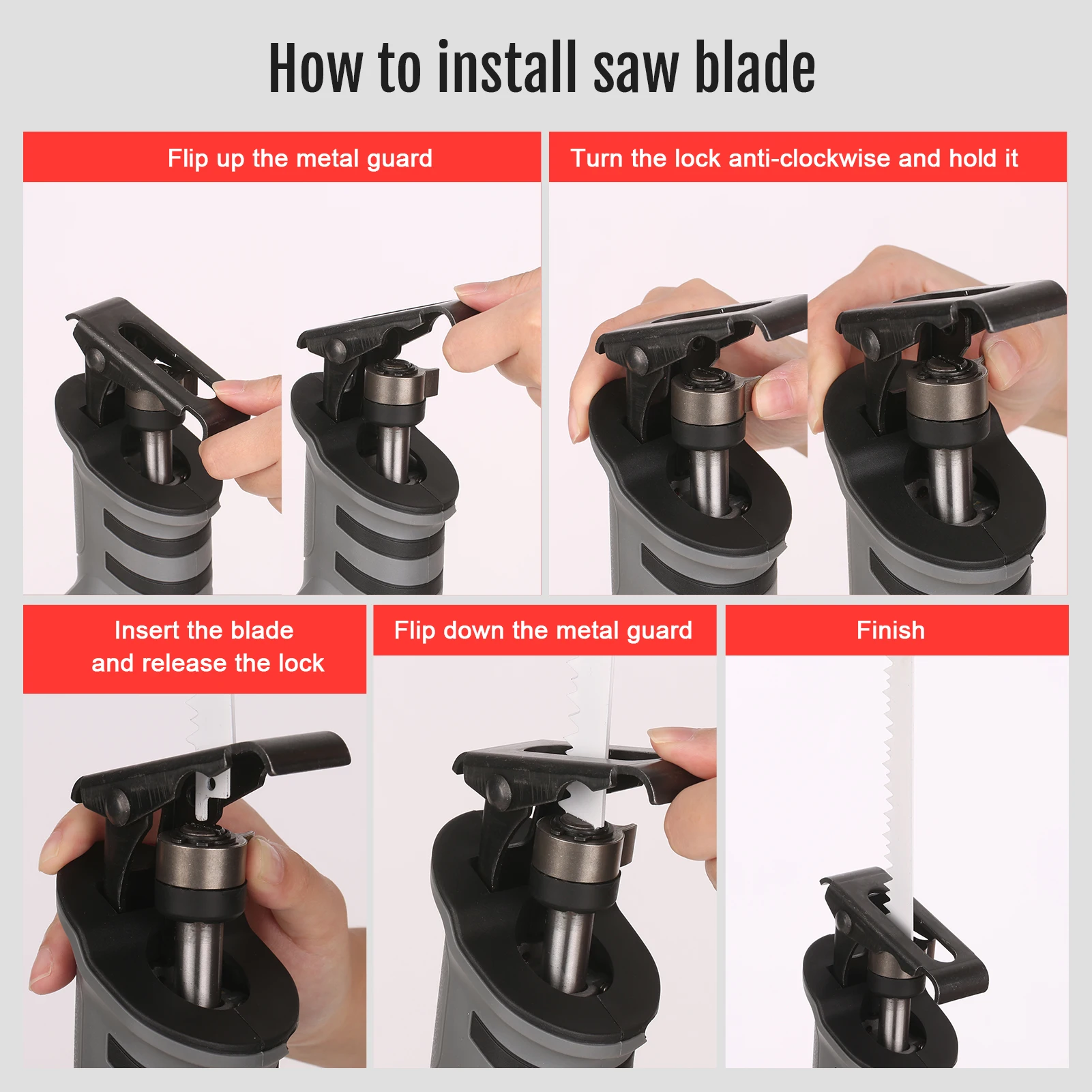 How to install saw blade

Flip up the metal guard

Turn the lock anti-clockwise and hold it

Insert the blade and release the lock

Flip down the metal guard

Finish