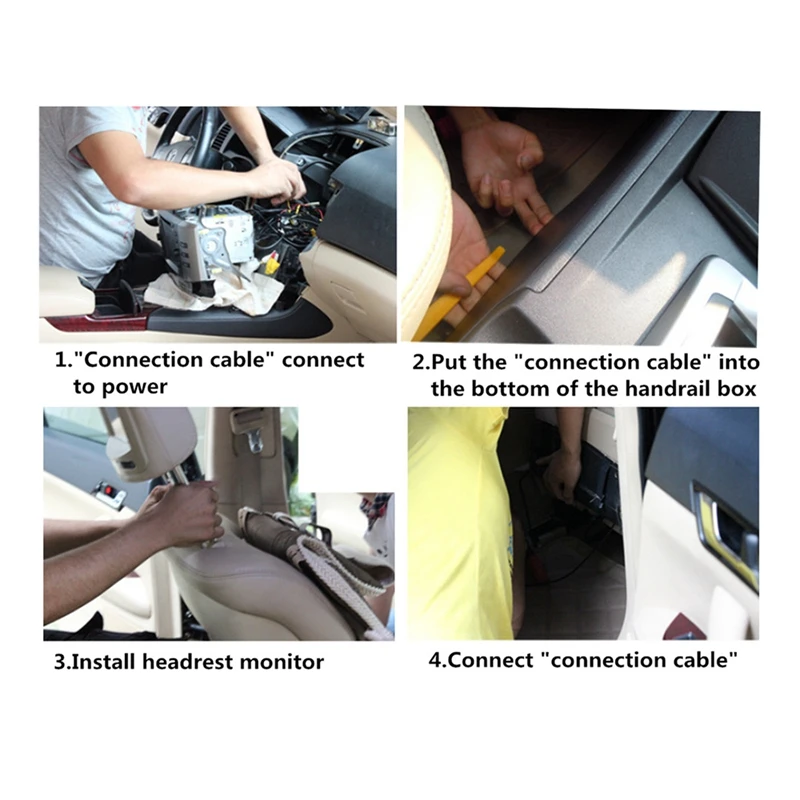 1."Connection cable" connect to power

2.Put the "connection cable" into the bottom of the handrail box

3.Install headrest monitor

4.Connect "connection cable"