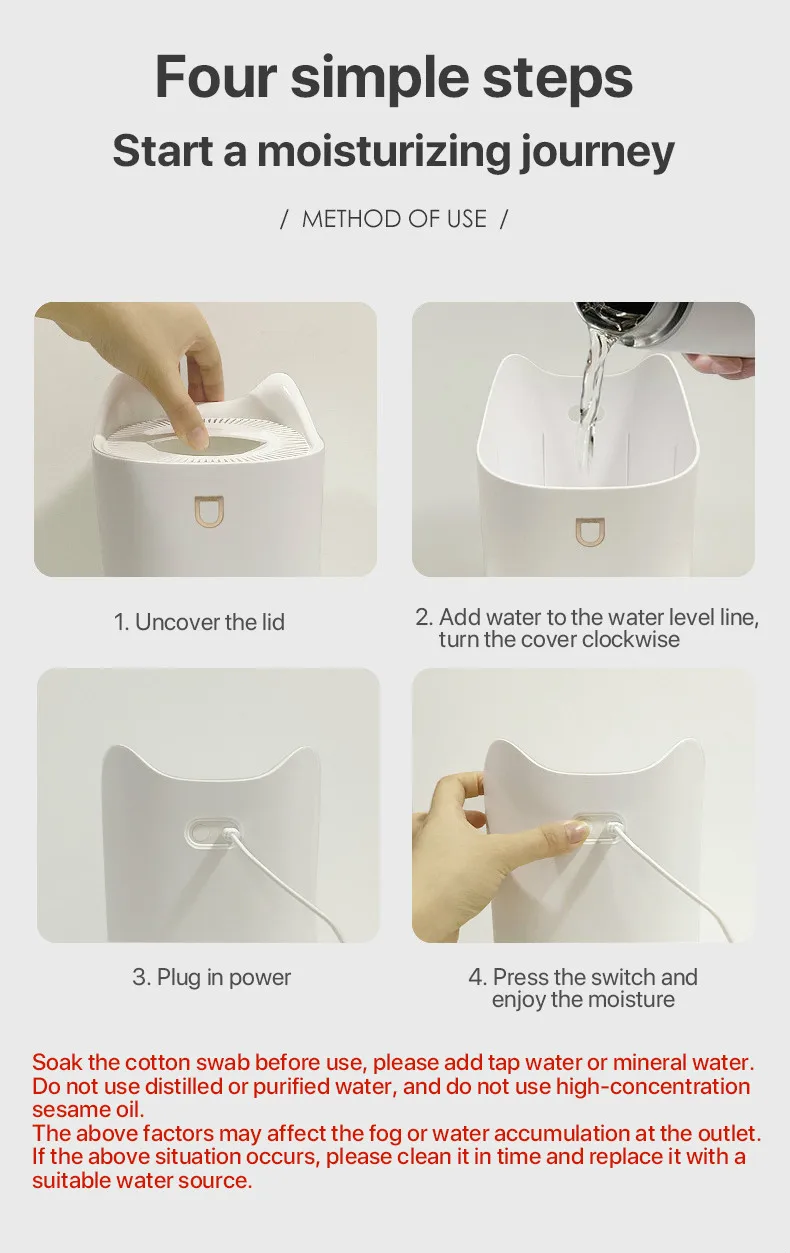 Four simple steps

Start a moisturizing journey

/ METHOD OF USE /

1. Uncover the lid

2. Add water to the water level line, turn the cover clockwise

3. Plug in power

4. Press the switch and enjoy the moisture

Soak the cotton swab before use, please add tap water or mineral water. Do not use distilled or purified water, and do not use high-concentration sesame oil.
The above factors may affect the fog or water accumulation at the outlet. If the above situation occurs, please clean it in time and replace it with a suitable water source.