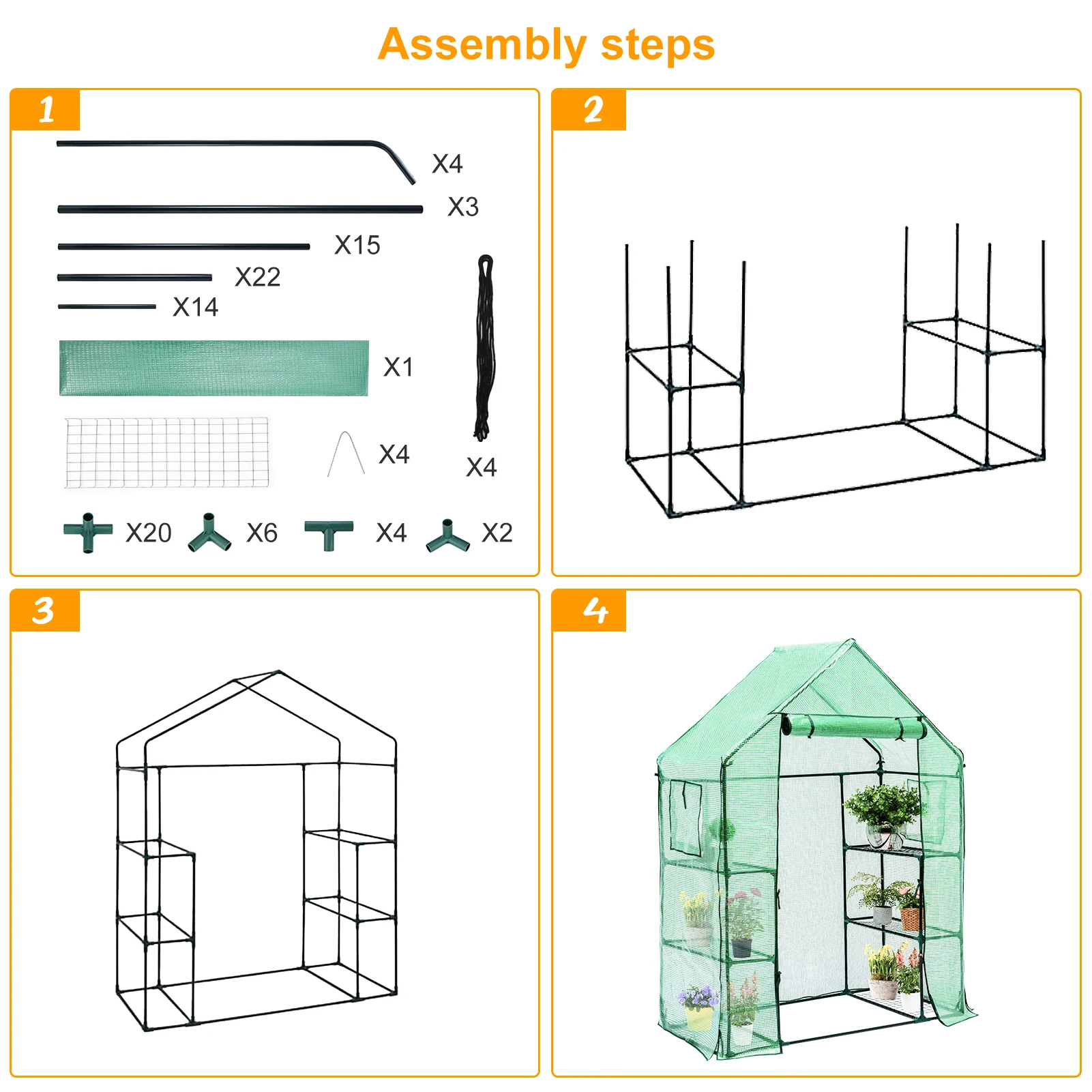 Assembly steps

1

X4
X3
X15
X22
X14
X1
X4
X4
X20
X6
X4
X2

2

3

4