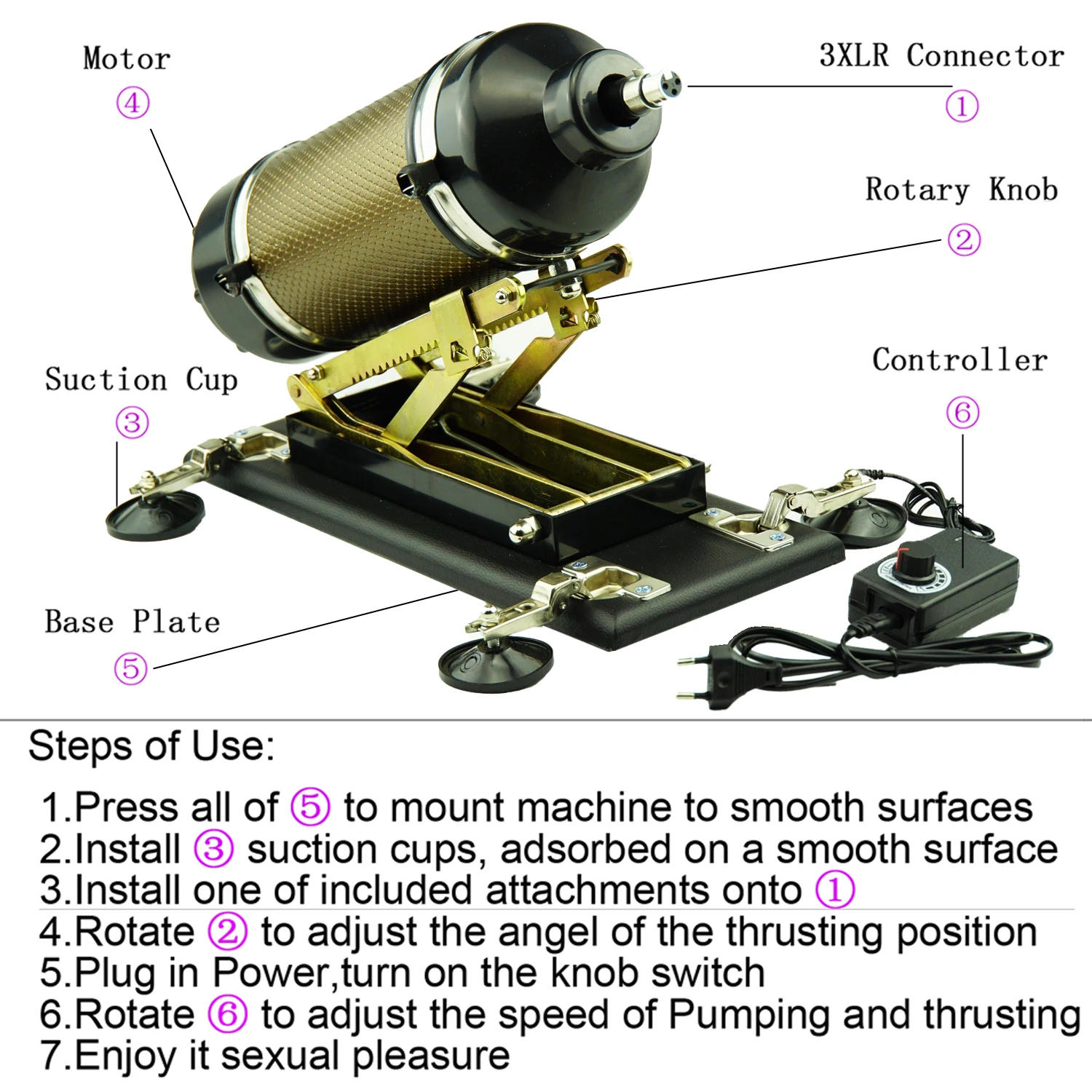 Motor
④

3XLR Connector
①

Rotary Knob
②

Suction Cup
③

Controller
⑥

Base Plate
⑤

Steps of Use:

1.Press all of ⑤ to mount machine to smooth surfaces
2.Install ③ suction cups, adsorbed on a smooth surface
3.Install one of included attachments onto ①
4.Rotate ② to adjust the angel of the thrusting position
5.Plug in Power,turn on the knob switch
6.Rotate ⑥ to adjust the speed of Pumping and thrusting
7.Enjoy it sexual pleasure