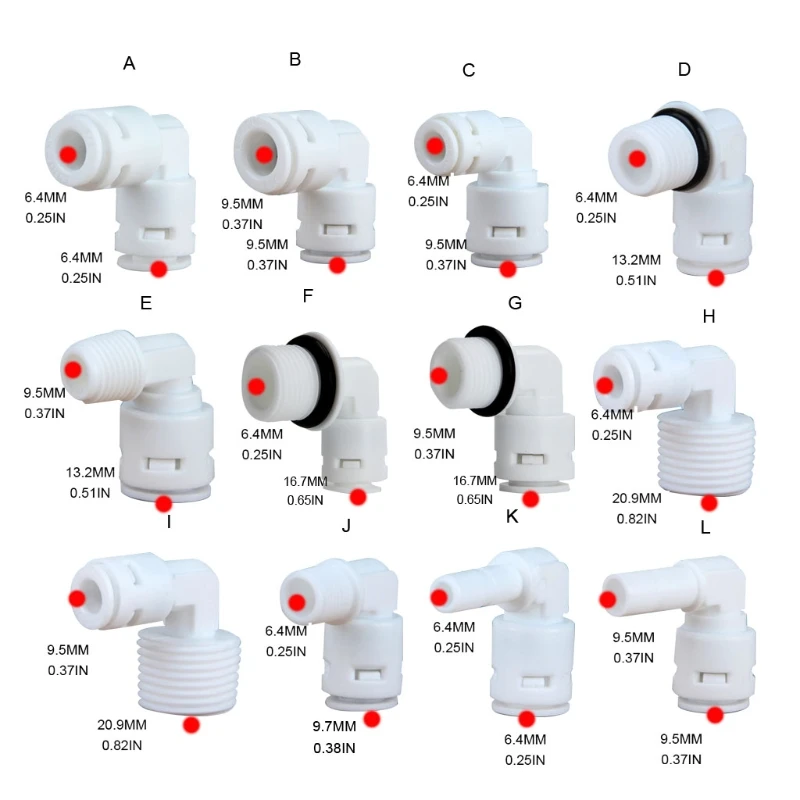 A
6.4MM
0.25IN
6.4MM
0.25IN

B
9.5MM
0.37IN
9.5MM
0.37IN

C
6.4MM
0.25IN
9.5MM
0.37IN

D
6.4MM
0.25IN
13.2MM
0.51IN

E
9.5MM
0.37IN
13.2MM
0.51IN

F
6.4MM
0.25IN
16.7MM
0.65IN

G
9.5MM
0.37IN
16.7MM
0.65IN

H
6.4MM
0.25IN
20.9MM
0.82IN

I
9.5MM
0.37IN
20.9MM
0.82IN

J
6.4MM
0.25IN
9.7MM
0.38IN

K
6.4MM
0.25IN
6.4MM
0.25IN

L
9.5MM
0.37IN
9.5MM
0.37IN