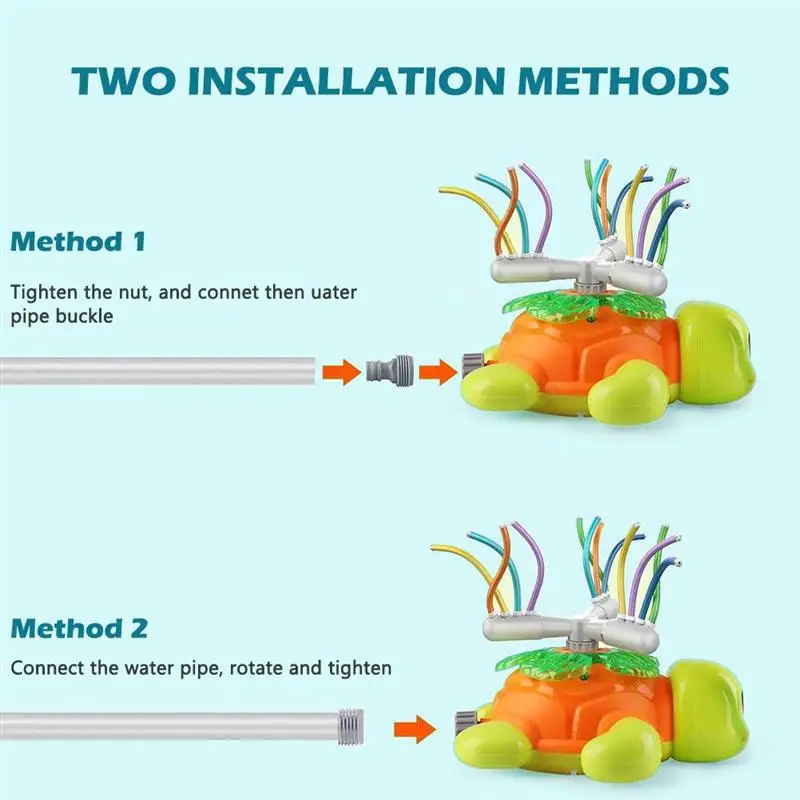 TWO INSTALLATION METHODS

Method 1

Tighten the nut, and connet then uater pipe buckle

Method 2

Connect the water pipe, rotate and tighten