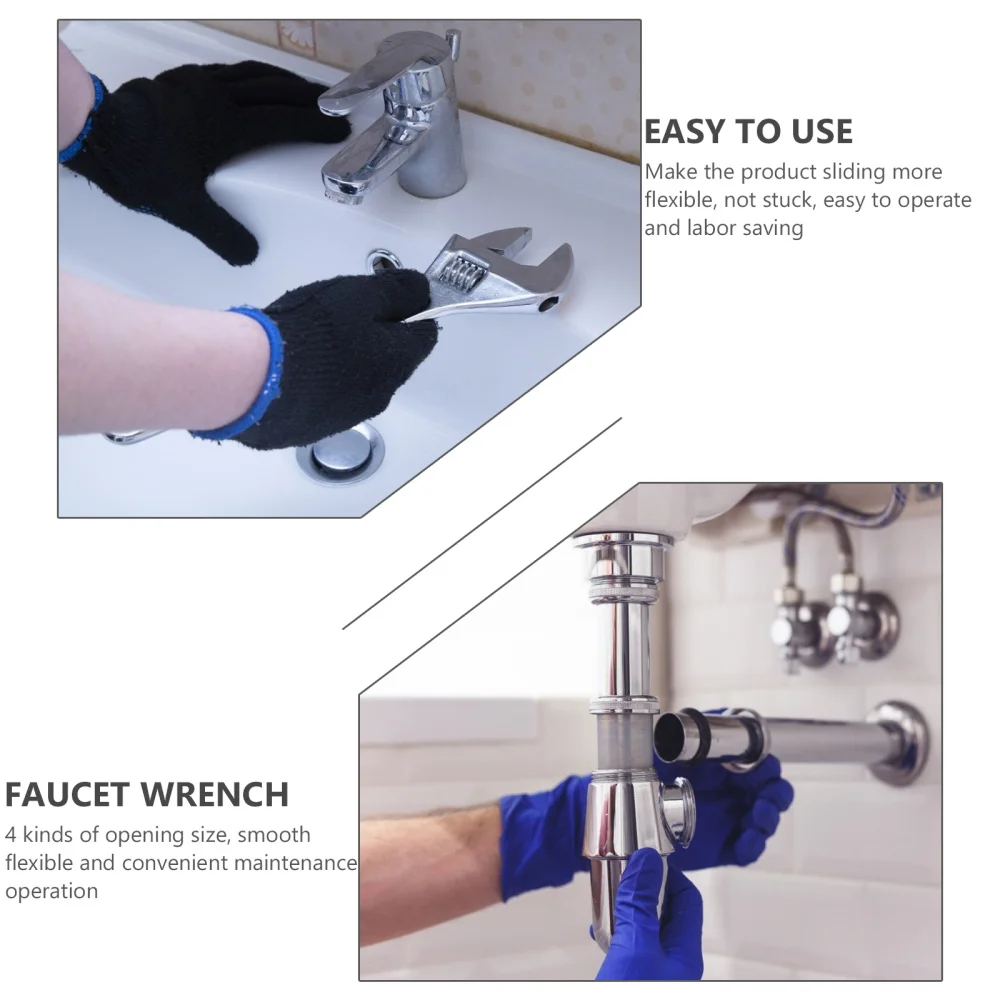 EASY TO USE
Make the product sliding more flexible, not stuck, easy to operate and labor saving

FAUCET WRENCH
4 kinds of opening size, smooth flexible and convenient maintenance operation