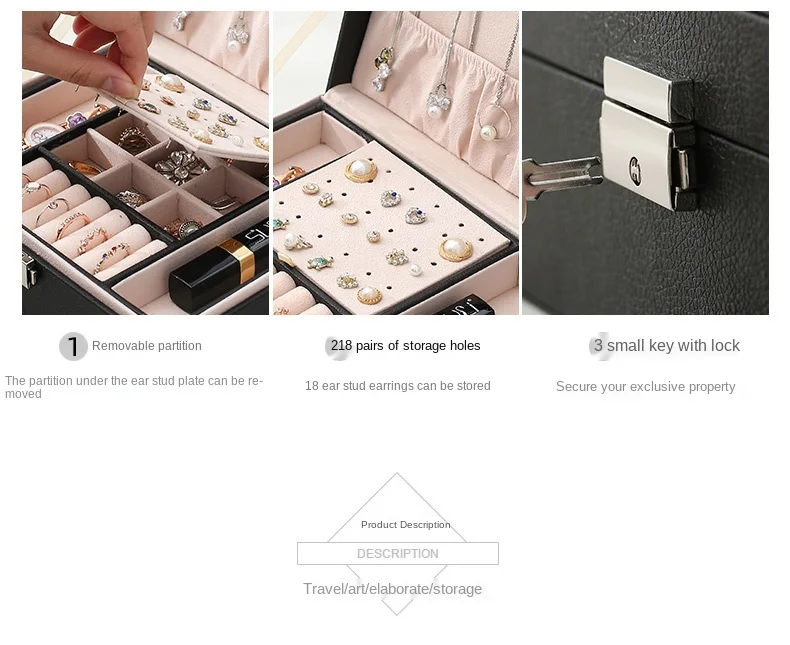 1 Removable partition

The partition under the ear stud plate can be removed

218 pairs of storage holes

18 ear stud earrings can be stored

3 small key with lock

Secure your exclusive property

Product Description

DESCRIPTION

Travel/art/elaborate/storage