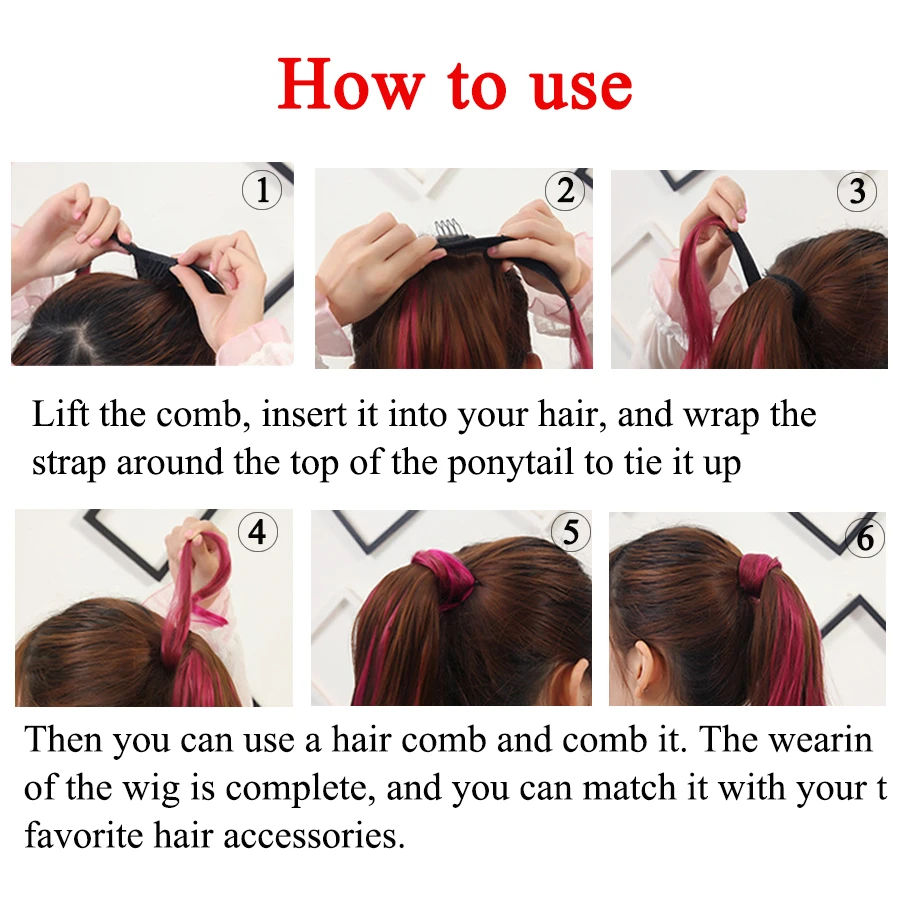 How to use

①

②

③

Lift the comb, insert it into your hair, and wrap the strap around the top of the ponytail to tie it up

④

⑤

⑥

Then you can use a hair comb and comb it. The wearin of the wig is complete, and you can match it with your t favorite hair accessories.