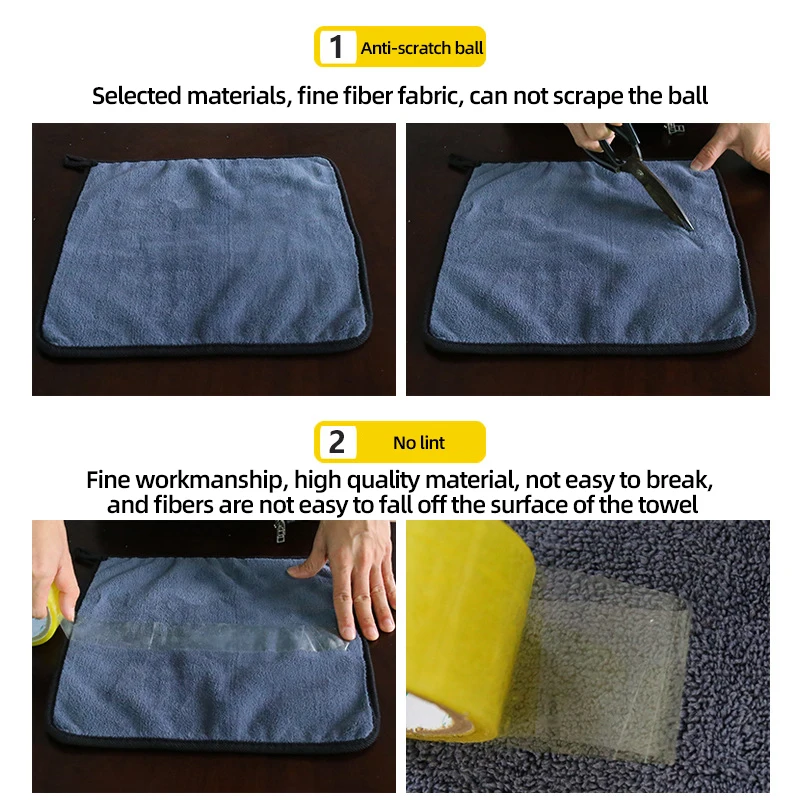 1 Anti-scratch ball

Selected materials, fine fiber fabric, can not scrape the ball

2 No lint

Fine workmanship, high quality material, not easy to break, and fibers are not easy to fall off the surface of the towel