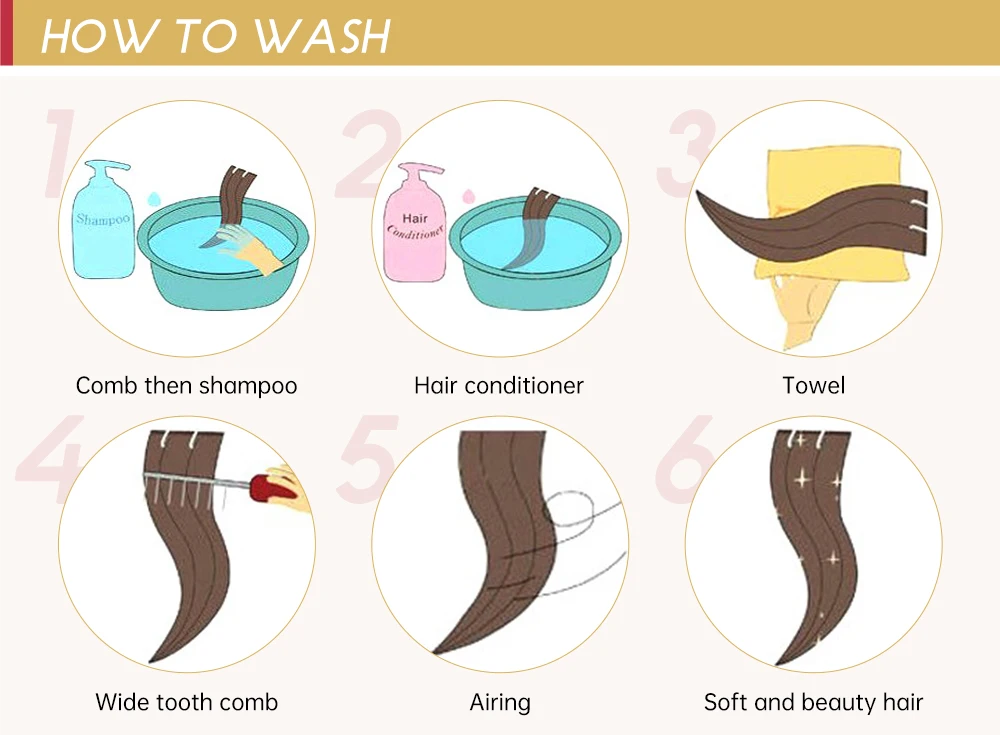 HOW TO WASH

1

Shampoo

Comb then shampoo

2

Hair Conditioner

Hair conditioner

3

Towel

4

Wide tooth comb

5

Airing

6

Soft and beauty hair