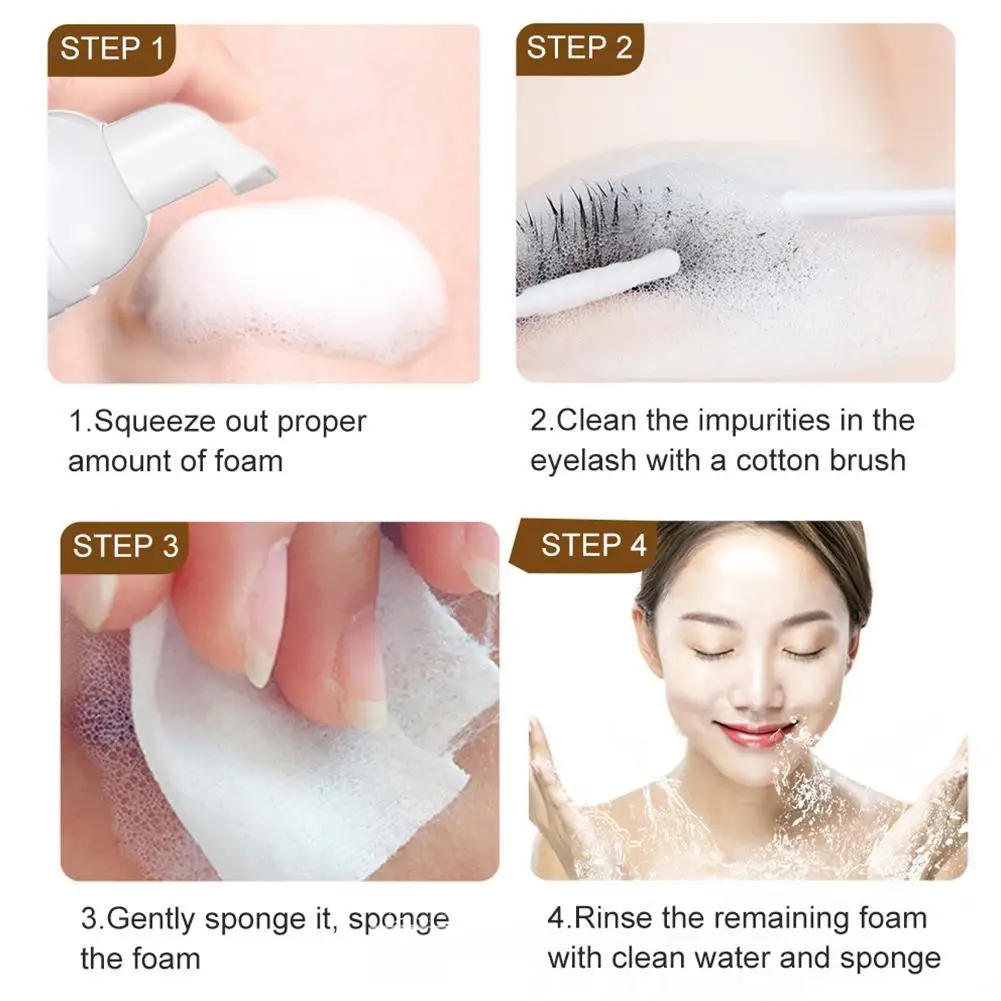 STEP 1

1.Squeeze out proper amount of foam

STEP 2

2.Clean the impurities in the eyelash with a cotton brush

STEP 3

3.Gently sponge it, sponge the foam

STEP 4

4.Rinse the remaining foam with clean water and sponge