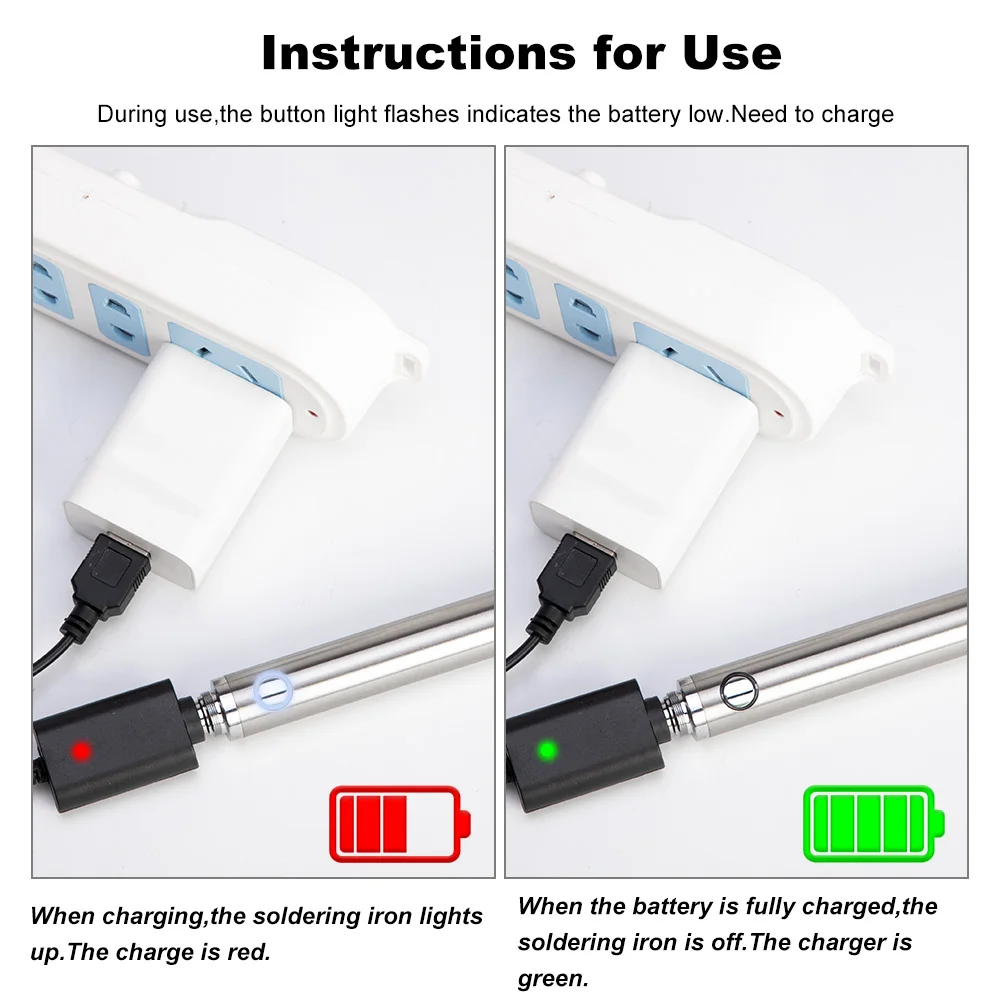 Instructions for Use

During use,the button light flashes indicates the battery low.Need to charge

When charging,the soldering iron lights up.The charge is red.

When the battery is fully charged,the soldering iron is off.The charger is green.