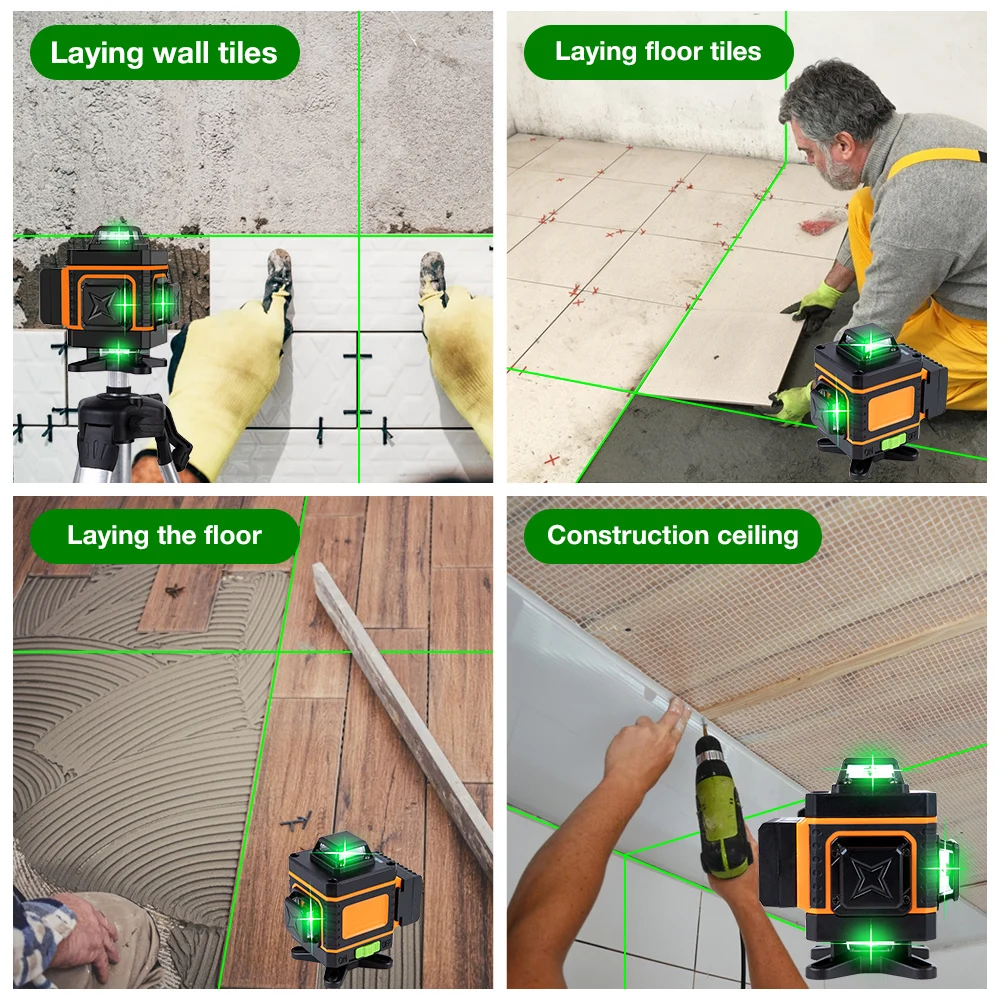 Laying wall tiles

Laying floor tiles

Laying the floor

Construction ceiling