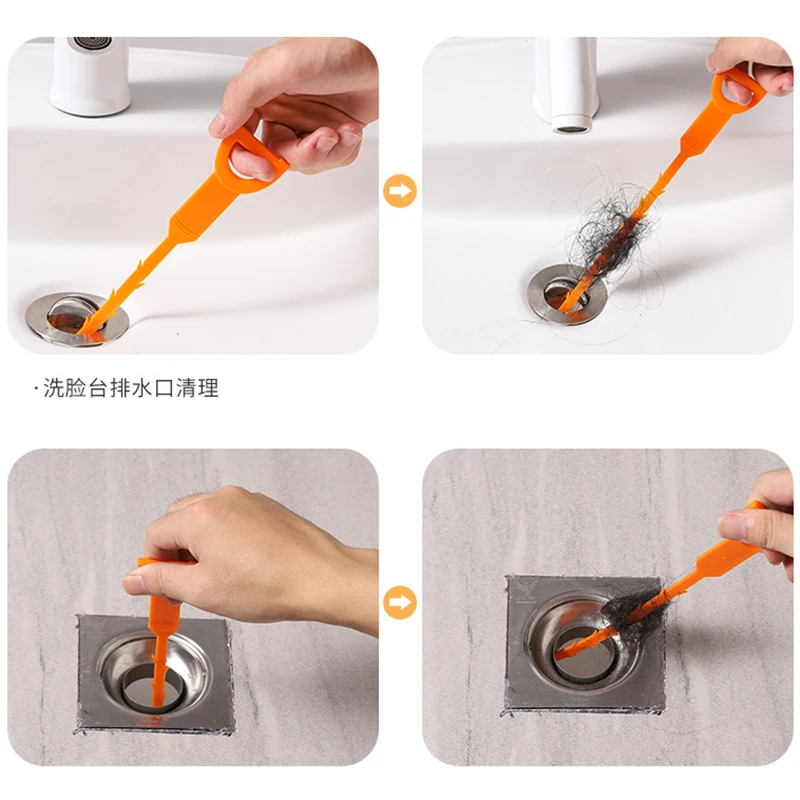 · 洗脸台排水口清理