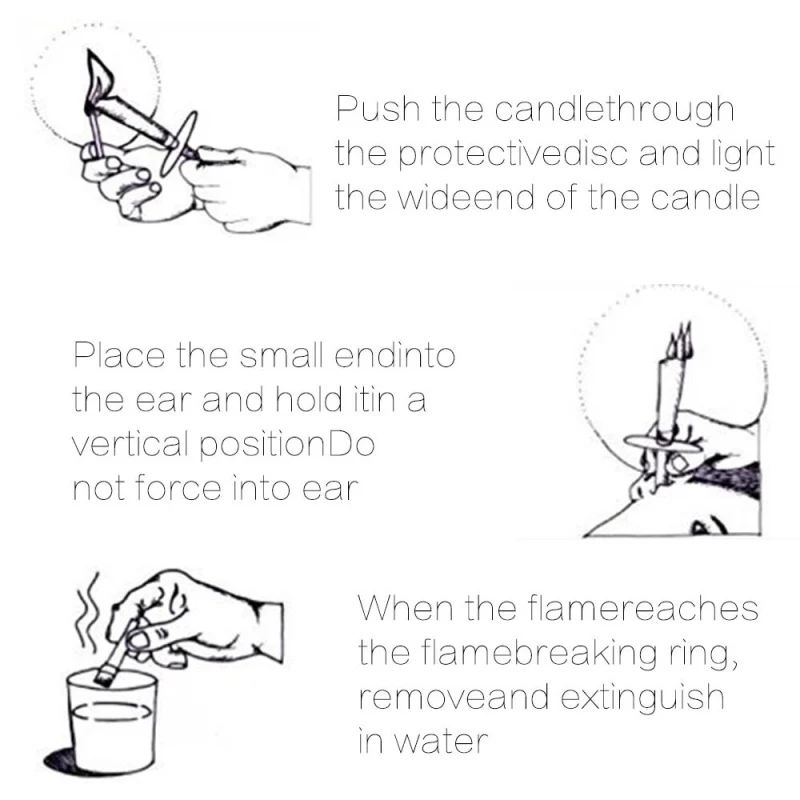 Push the candlethrough the protectivedisc and light the wideend of the candle

Place the small endinto the ear and hold itin a vertical positionDo not force into ear

When the flamereaches the flamebreaking ring, removeand extinguish in water