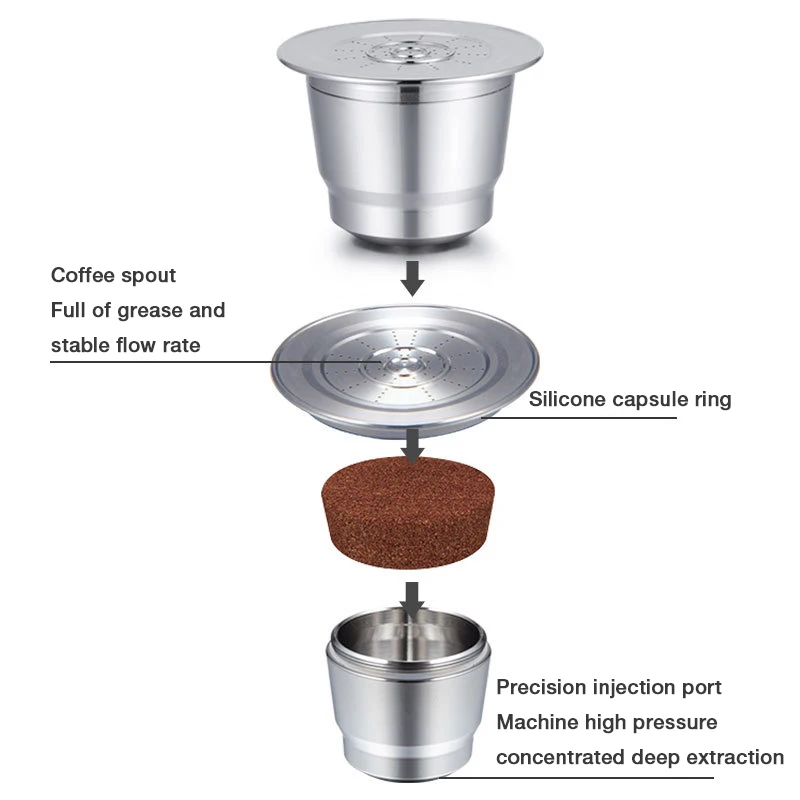 Coffee spout
Full of grease and
stable flow rate

Silicone capsule ring

Precision injection port
Machine high pressure
concentrated deep extraction