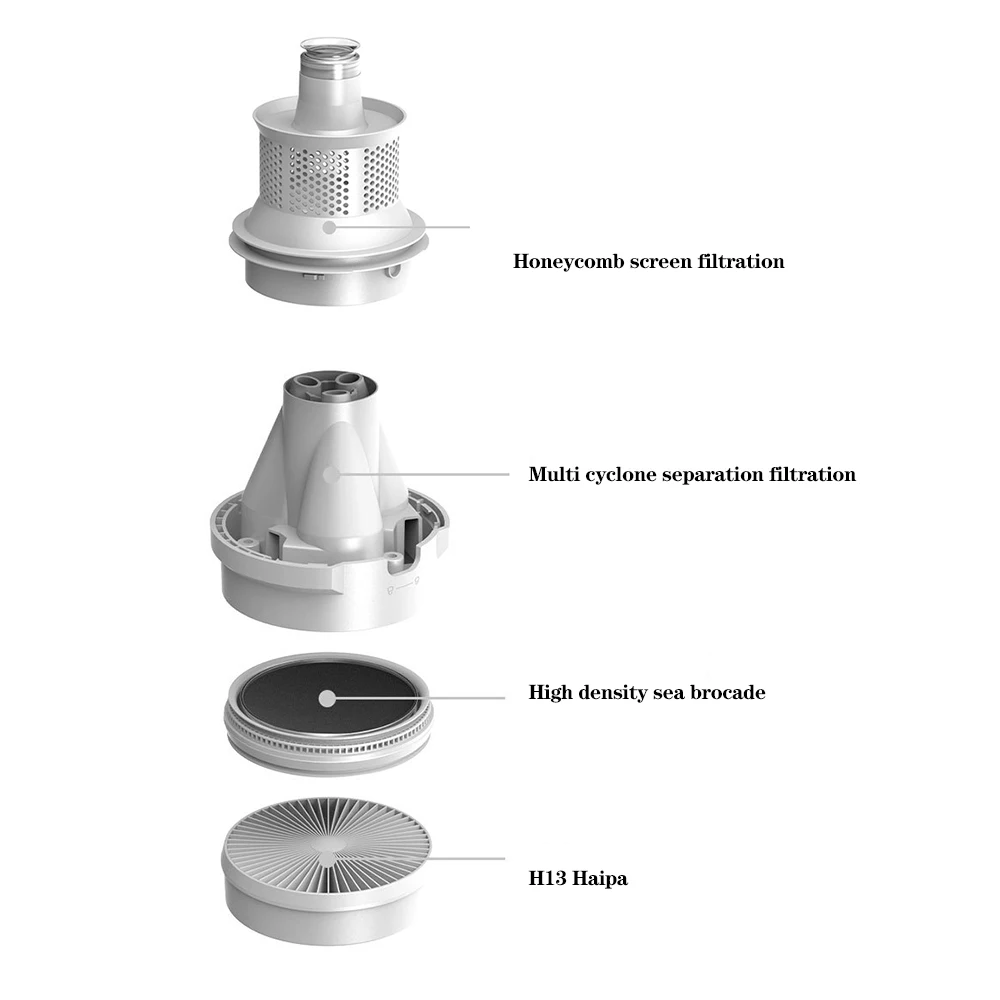 Honeycomb screen filtration

Multi cyclone separation filtration

High density sea brocade

H13 Haipa