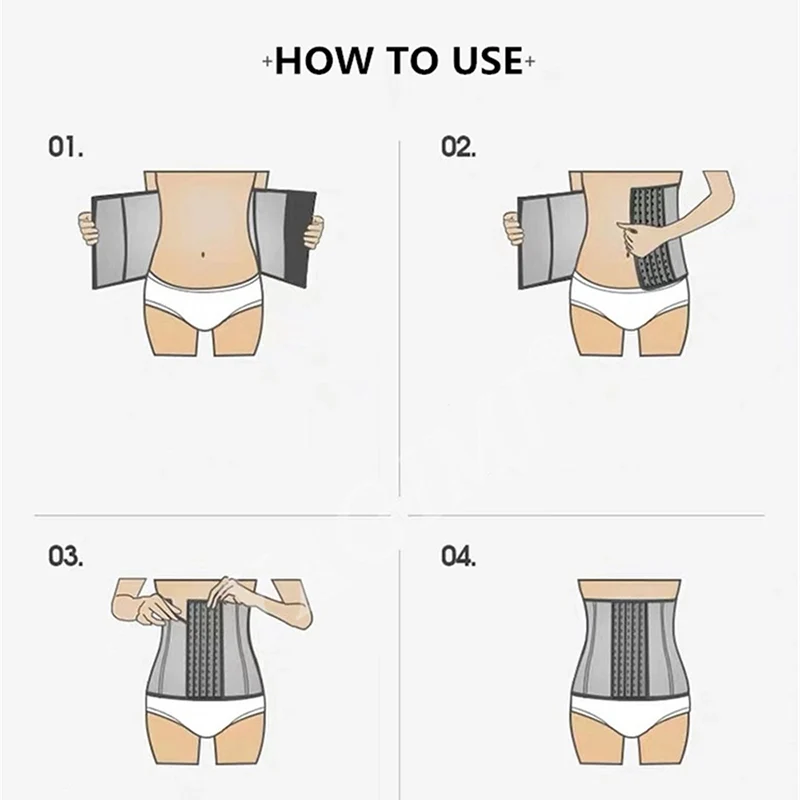 +HOW TO USE+

01.

02.

03.

04.