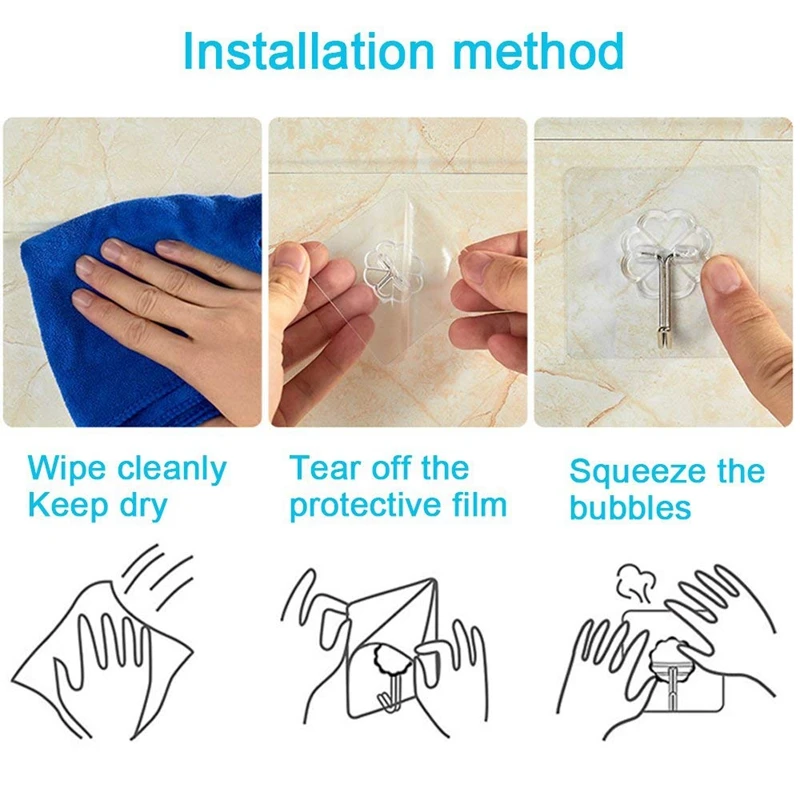 Installation method

Wipe cleanly
Keep dry

Tear off the
protective film

Squeeze the
bubbles