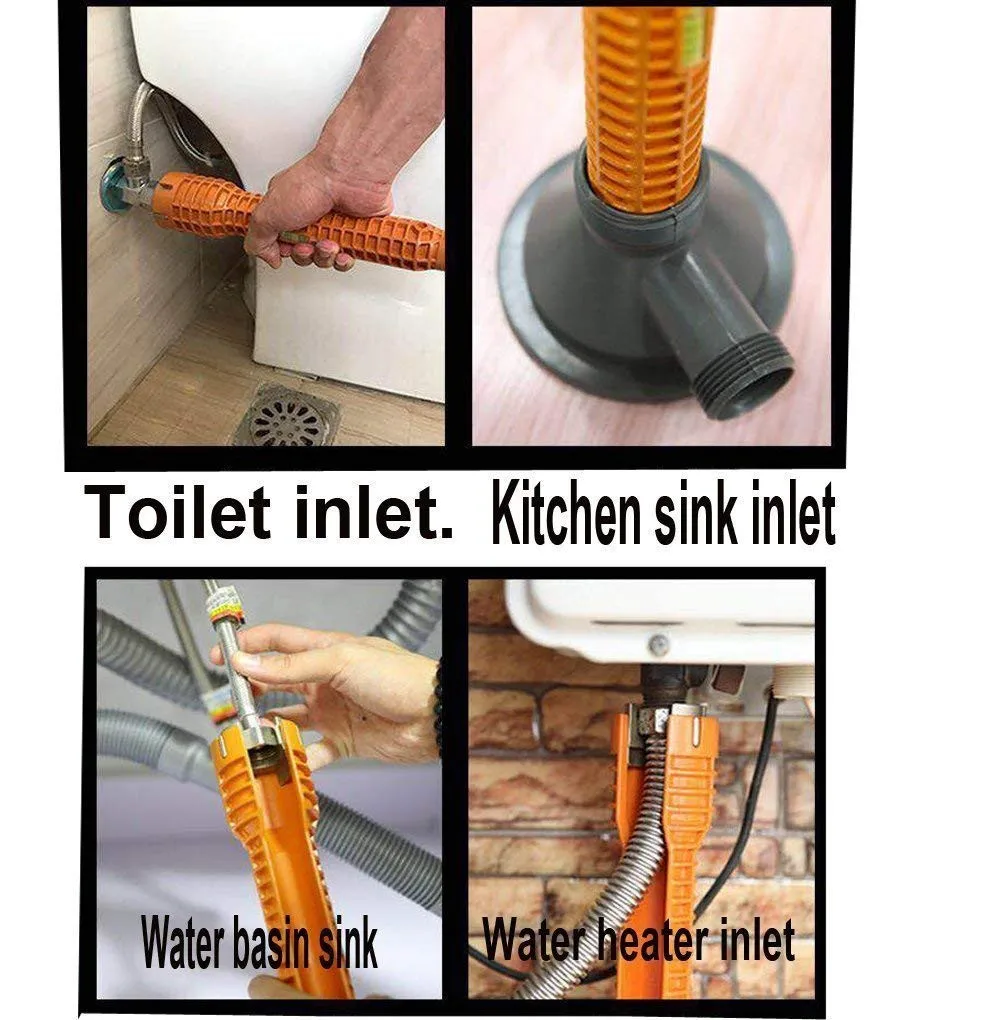 Toilet inlet. Kitchen sink inlet

Water basin sink

Water heater inlet