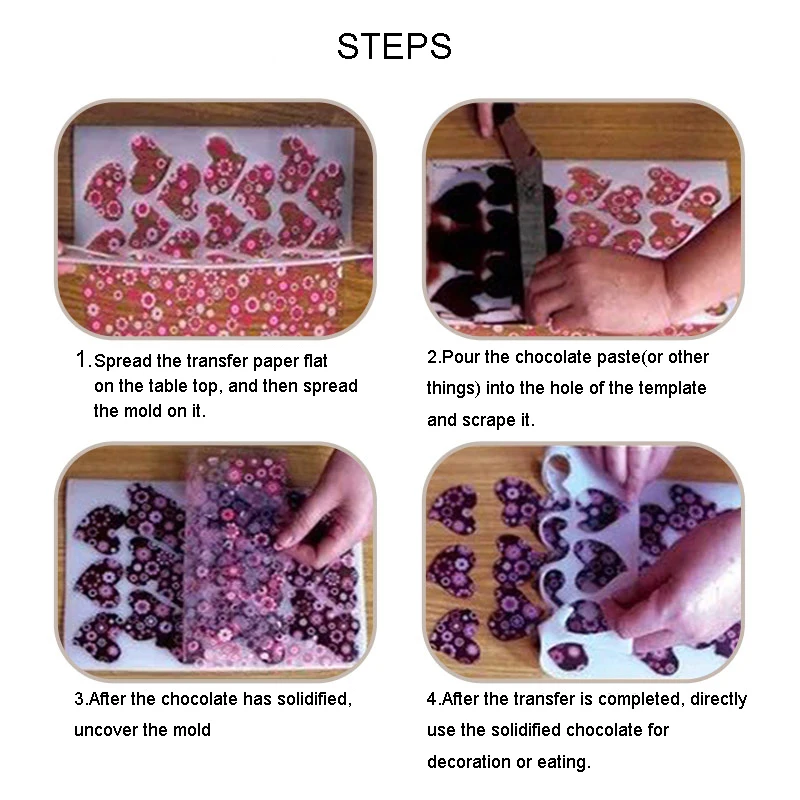 STEPS

1.Spread the transfer paper flat on the table top, and then spread the mold on it.

2.Pour the chocolate paste(or other things) into the hole of the template and scrape it.

3.After the chocolate has solidified, uncover the mold

4.After the transfer is completed, directly use the solidified chocolate for decoration or eating.