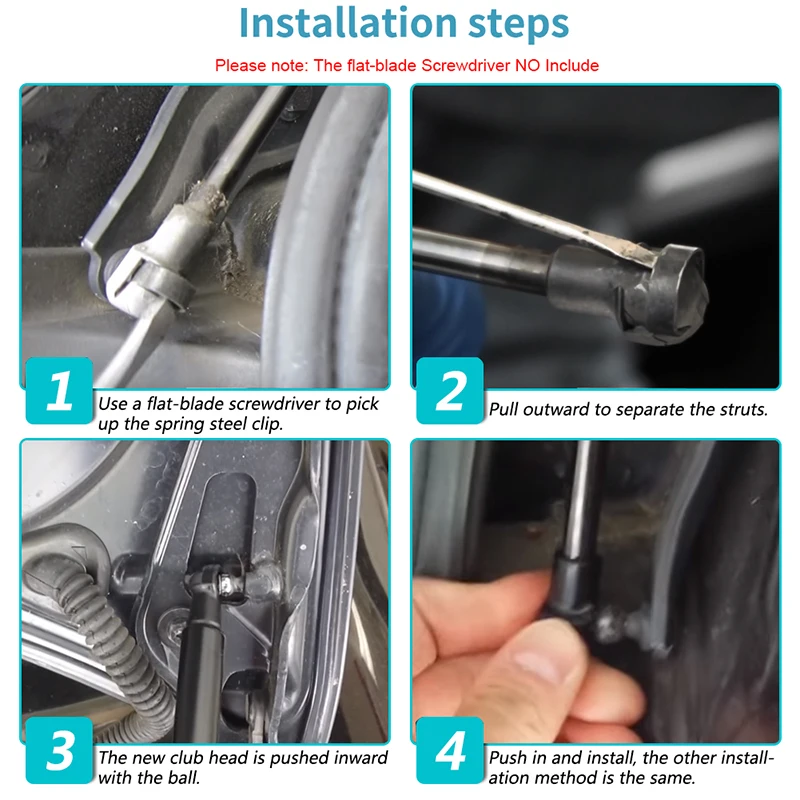 Installation steps

Please note: The flat-blade Screwdriver NO Include

1 Use a flat-blade screwdriver to pick up the spring steel clip.

2 Pull outward to separate the struts.

3 The new club head is pushed inward with the ball.

4 Push in and install, the other installation method is the same.